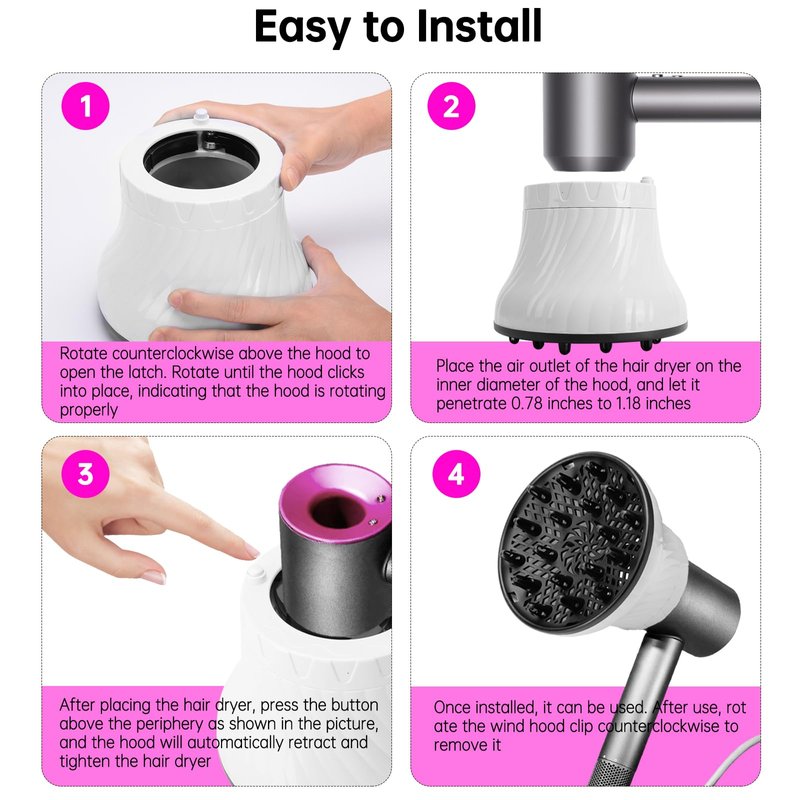 Easy to Install

1

Rotate counterclockwise above the hood to open the latch. Rotate until the hood clicks into place, indicating that the hood is rotating properly

2

Place the air outlet of the hair dryer on the inner diameter of the hood, and let it penetrate 0.78 inches to 1.18 inches

3

After placing the hair dryer, press the button above the periphery as shown in the picture, and the hood will automatically retract and tighten the hair dryer

4

Once installed, it can be used. After use, rot ate the wind hood clip counterclockwise to remove it