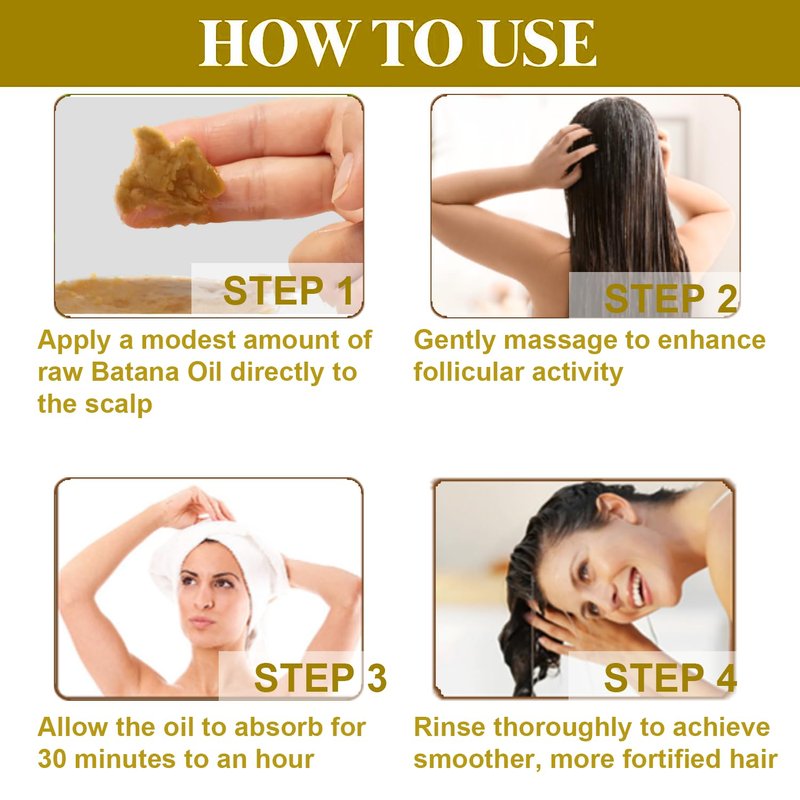 HOW TO USE

STEP 1

Apply a modest amount of raw Batana Oil directly to the scalp

STEP 2

Gently massage to enhance follicular activity

STEP 3

Allow the oil to absorb for 30 minutes to an hour

STEP 4

Rinse thoroughly to achieve smoother, more fortified hair