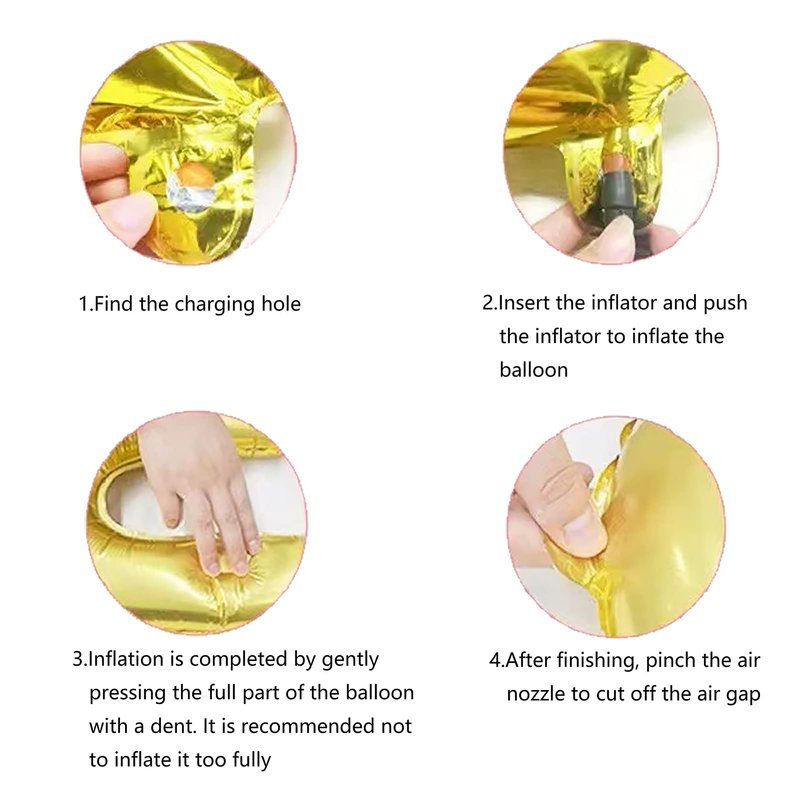 1.Find the charging hole

2.Insert the inflator and push the inflator to inflate the balloon

3.Inflation is completed by gently pressing the full part of the balloon with a dent. It is recommended not to inflate it too fully

4.After finishing, pinch the air nozzle to cut off the air gap