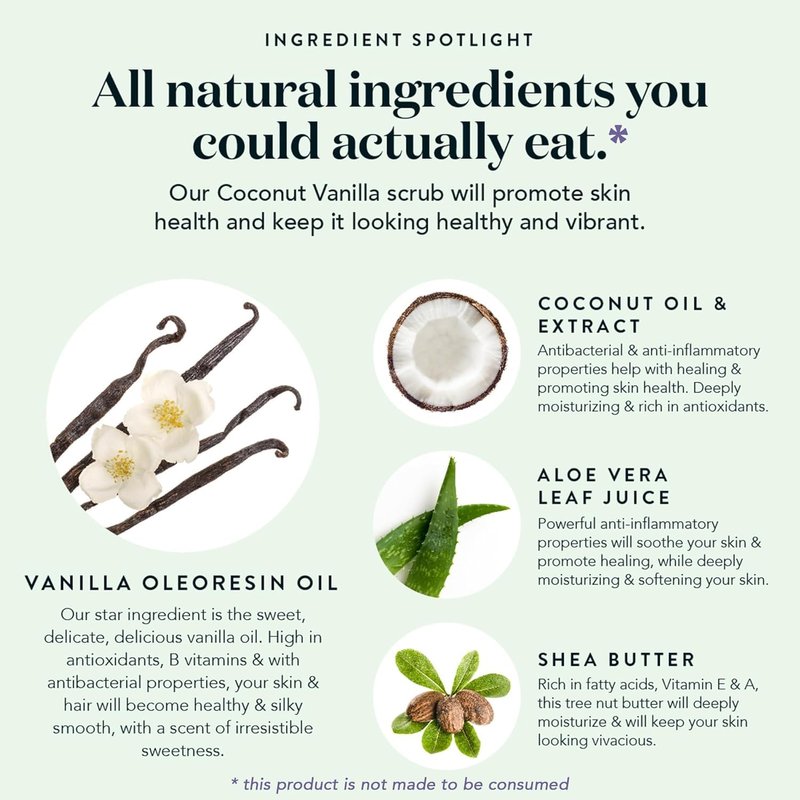 INGREDIENT SPOTLIGHT

All natural ingredients you could actually eat.*

Our Coconut Vanilla scrub will promote skin health and keep it looking healthy and vibrant.

VANILLA OLEORESIN OIL

Our star ingredient is the sweet, delicate, delicious vanilla oil. High in antioxidants, B vitamins & with antibacterial properties, your skin & hair will become healthy & silky smooth, with a scent of irresistible sweetness.

COCONUT OIL & EXTRACT

Antibacterial & anti-inflammatory properties help with healing & promoting skin health. Deeply moisturizing & rich in antioxidants.

ALOE VERA LEAF JUICE

Powerful anti-inflammatory properties will soothe your skin & promote healing, while deeply moisturizing & softening your skin.

SHEA BUTTER

Rich in fatty acids, Vitamin E & A, this tree nut butter will deeply moisturize & will keep your skin looking vivacious.

* this product is not made to be consumed