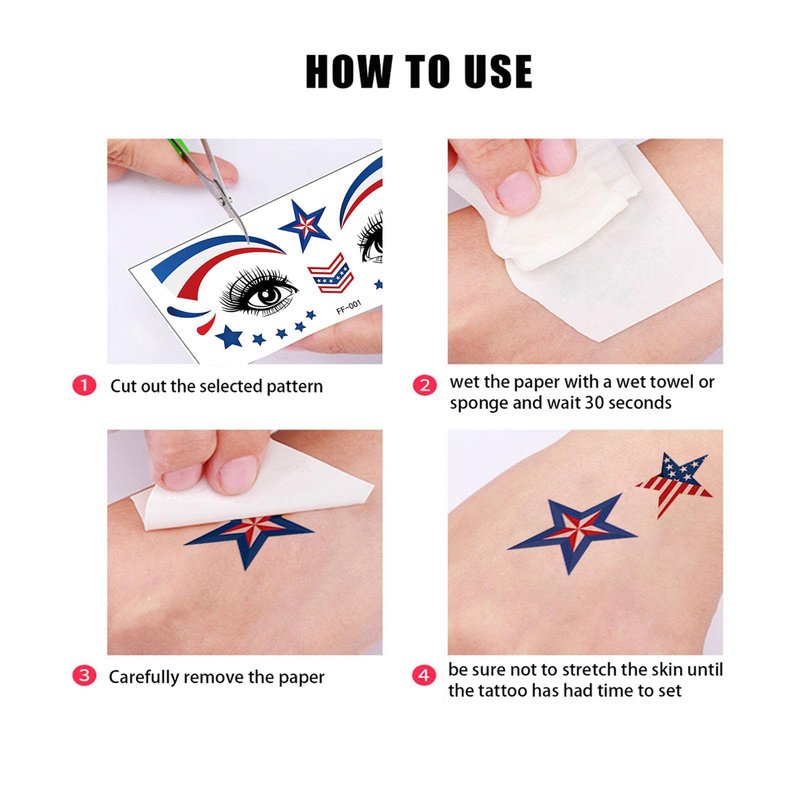 HOW TO USE

FF-001

1 Cut out the selected pattern

2 wet the paper with a wet towel or sponge and wait 30 seconds

3 Carefully remove the paper

4 be sure not to stretch the skin until the tattoo has had time to set