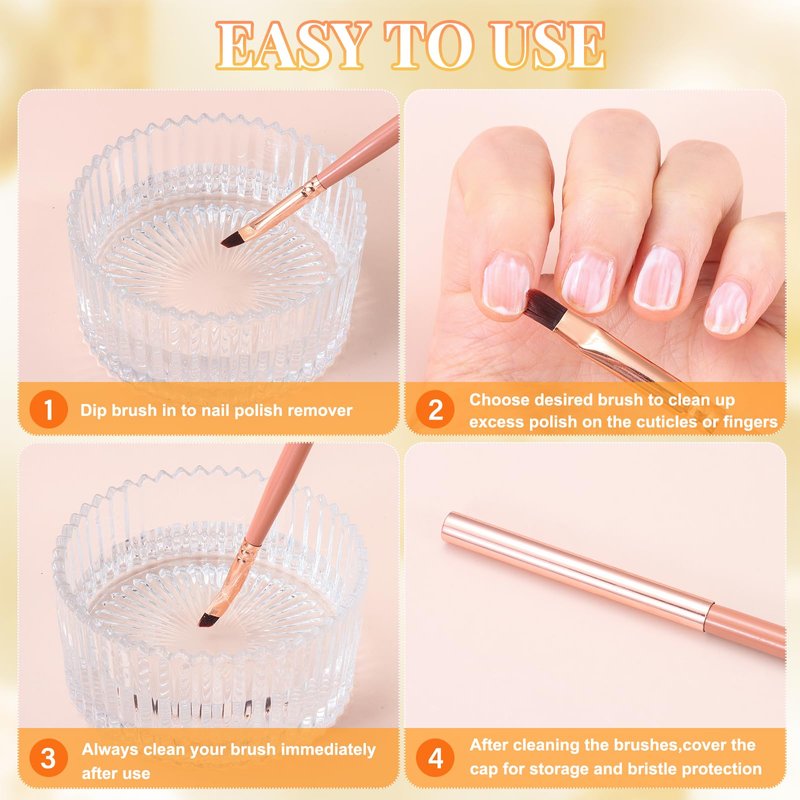 EASY TO USE

1 Dip brush in to nail polish remover

2 Choose desired brush to clean up excess polish on the cuticles or fingers

3 Always clean your brush immediately after use

4 After cleaning the brushes,cover the cap for storage and bristle protection