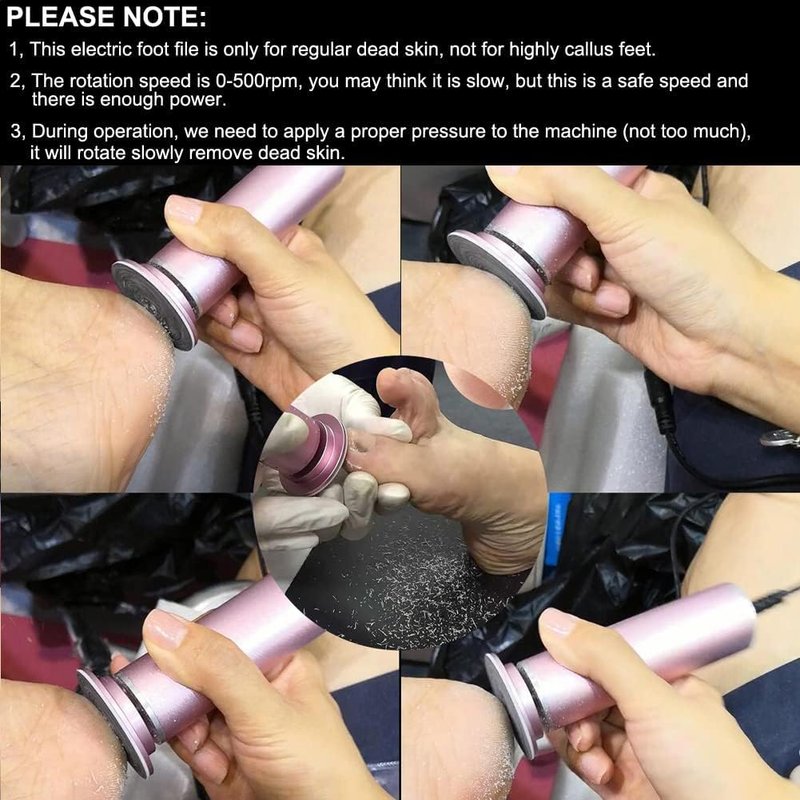 PLEASE NOTE:

1, This electric foot file is only for regular dead skin, not for highly callus feet.

2, The rotation speed is 0-500rpm, you may think it is slow, but this is a safe speed and there is enough power.

3, During operation, we need to apply a proper pressure to the machine (not too much), it will rotate slowly remove dead skin.