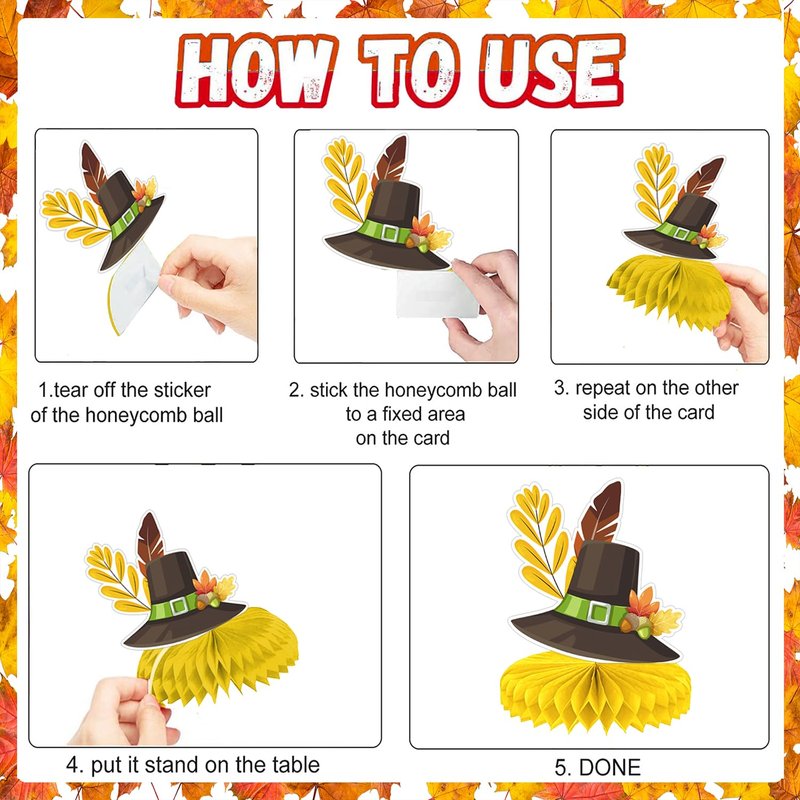 HOW TO USE

1.tear off the sticker of the honeycomb ball

2. stick the honeycomb ball to a fixed area on the card

3. repeat on the other side of the card

4. put it stand on the table

5. DONE