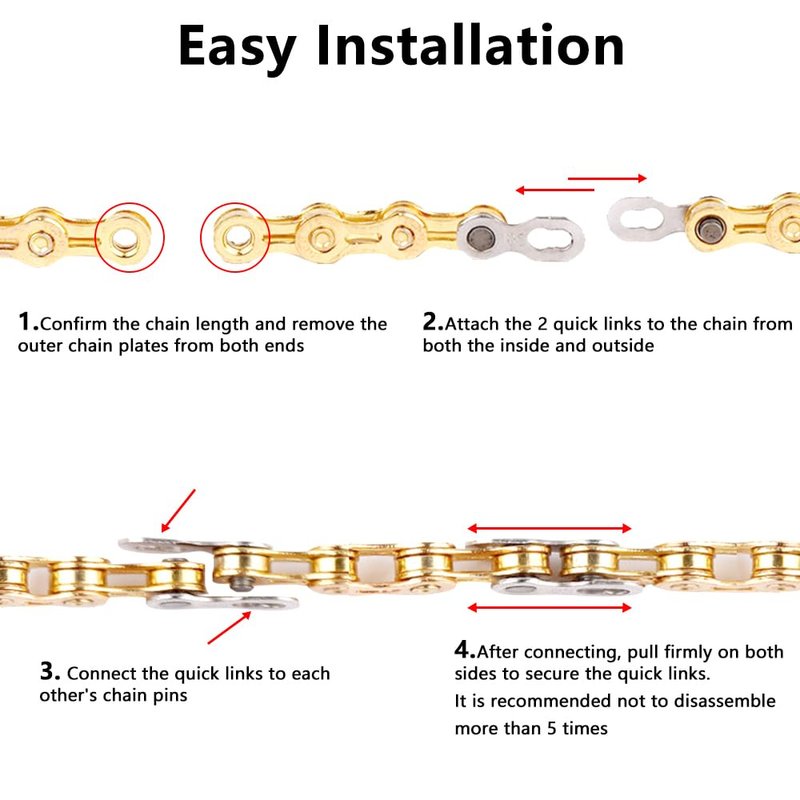 Easy Installation

1.Confirm the chain length and remove the outer chain plates from both ends

2.Attach the 2 quick links to the chain from both the inside and outside

3. Connect the quick links to each other's chain pins

4.After connecting, pull firmly on both sides to secure the quick links.
It is recommended not to disassemble more than 5 times