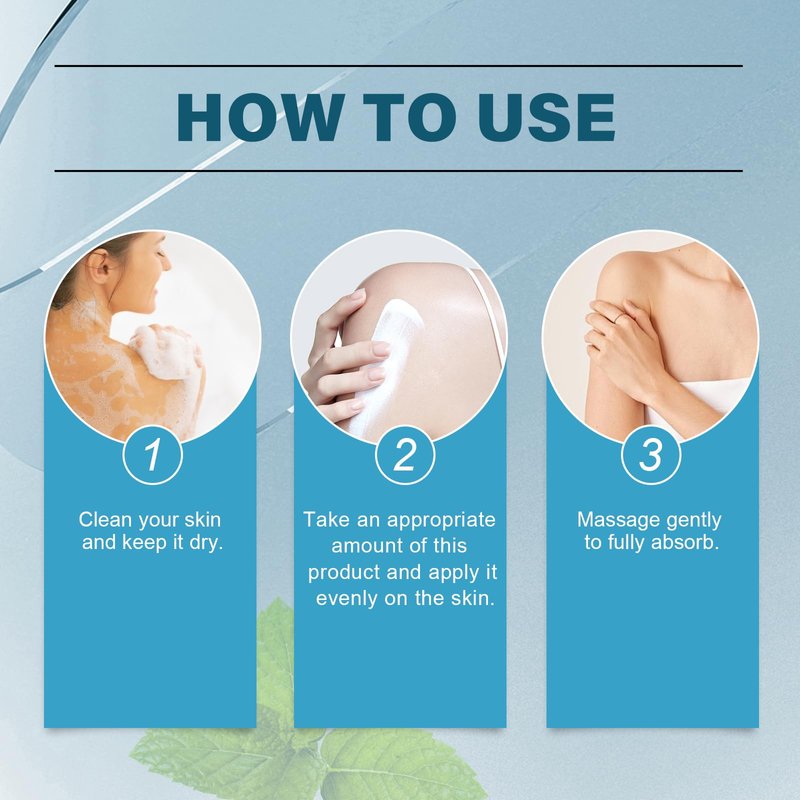 HOW TO USE

1

Clean your skin and keep it dry.

2

Take an appropriate amount of this product and apply it evenly on the skin.

3

Massage gently to fully absorb.