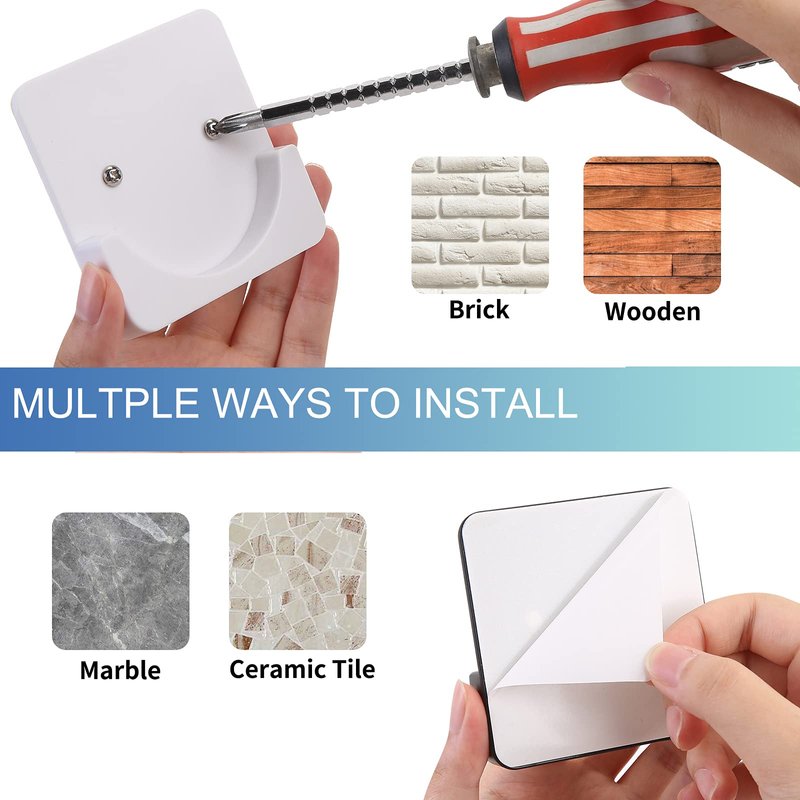 Brick
Wooden

MULTPLE WAYS TO INSTALL

Marble
Ceramic Tile