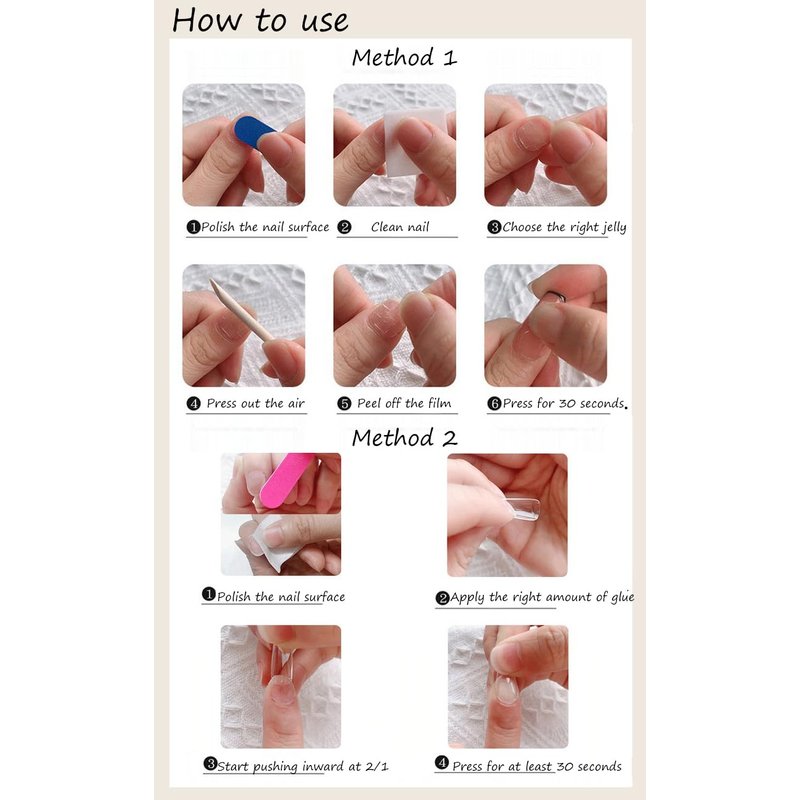 How to use

Method 1

❶Polish the nail surface ❷ Clean nail ❸Choose the right jelly

❹ Press out the air ❺ Peel off the film ❻Press for 30 seconds.

Method 2

❶Polish the nail surface ❷Apply the right amount of glue

❸Start pushing inward at 2/1 ❹ Press for at least 30 seconds