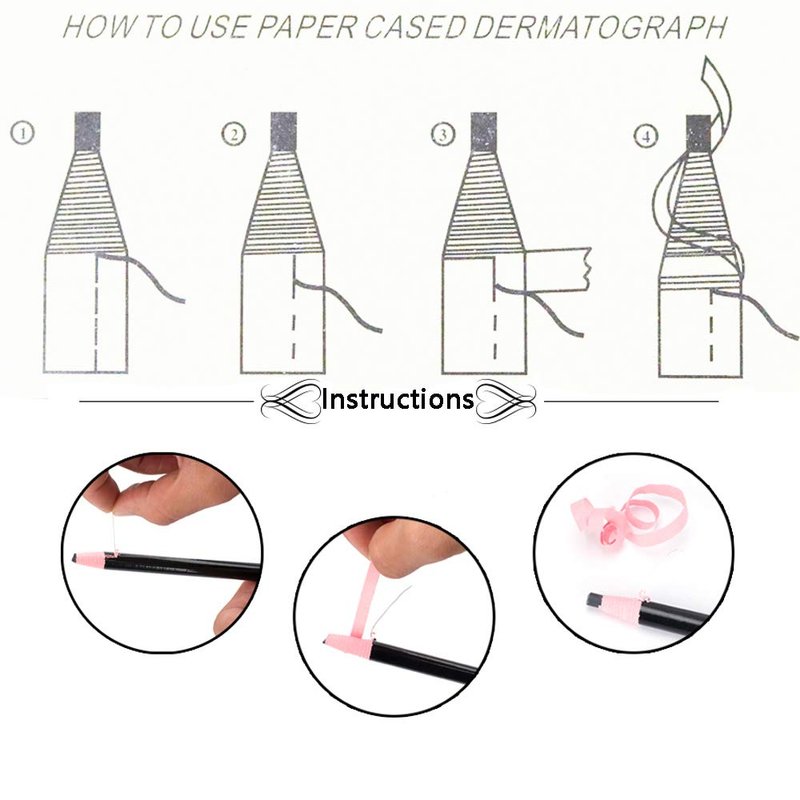 HOW TO USE PAPER CASED DERMATOGRAPH

①

②

③

④

Instructions