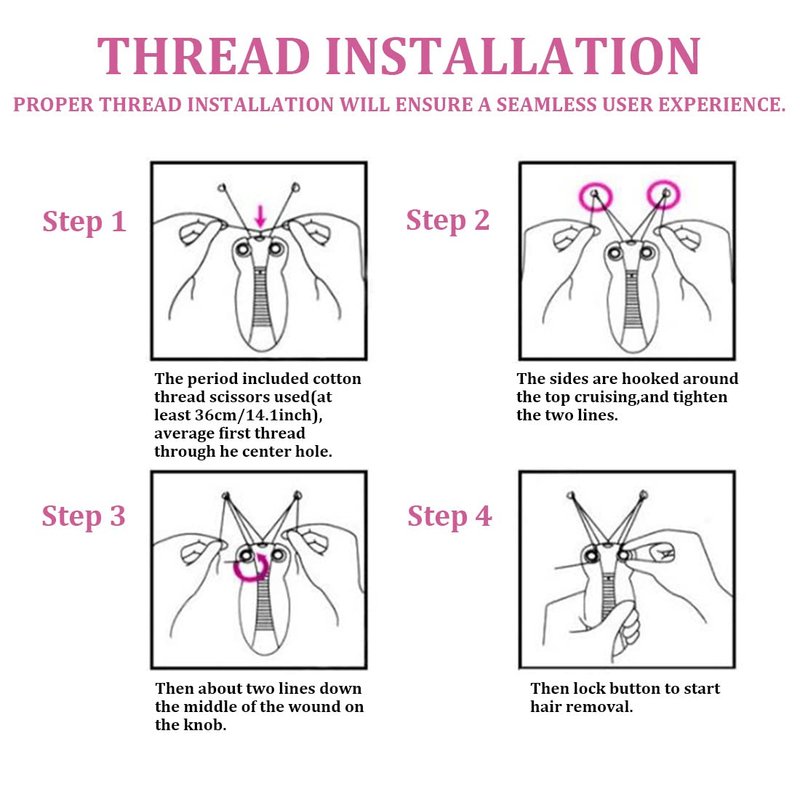 THREAD INSTALLATION

PROPER THREAD INSTALLATION WILL ENSURE A SEAMLESS USER EXPERIENCE.

Step 1

The period included cotton thread scissors used(at least 36cm/14.1inch), average first thread through he center hole.

Step 2

The sides are hooked around the top cruising,and tighten the two lines.

Step 3

Then about two lines down the middle of the wound on the knob.

Step 4

Then lock button to start hair removal.