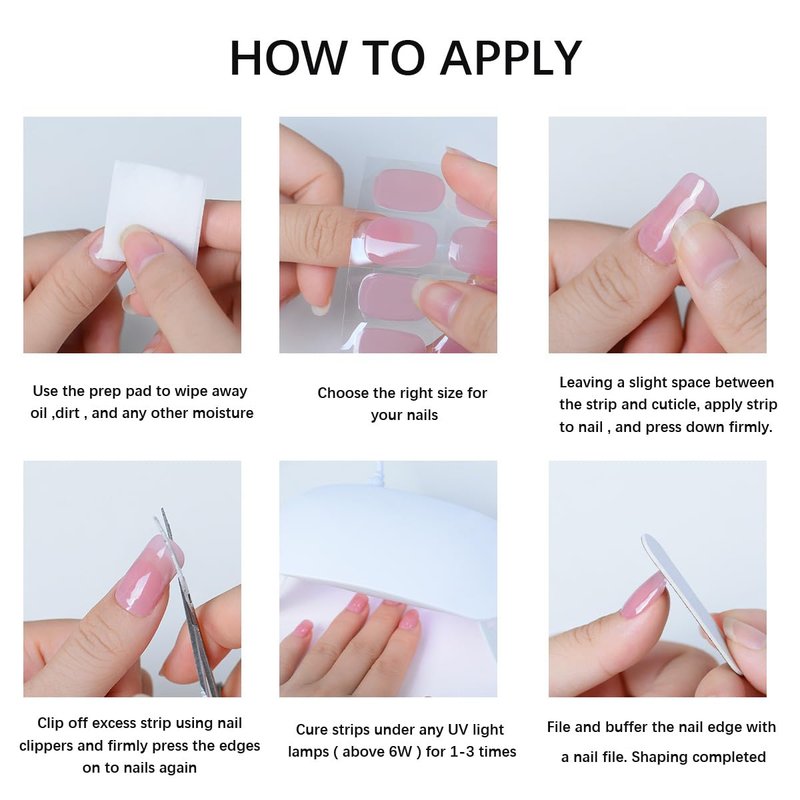 HOW TO APPLY

Use the prep pad to wipe away oil ,dirt , and any other moisture

Choose the right size for your nails

Leaving a slight space between the strip and cuticle, apply strip to nail , and press down firmly.

Clip off excess strip using nail clippers and firmly press the edges on to nails again

Cure strips under any UV light lamps ( above 6W ) for 1-3 times

File and buffer the nail edge with a nail file. Shaping completed