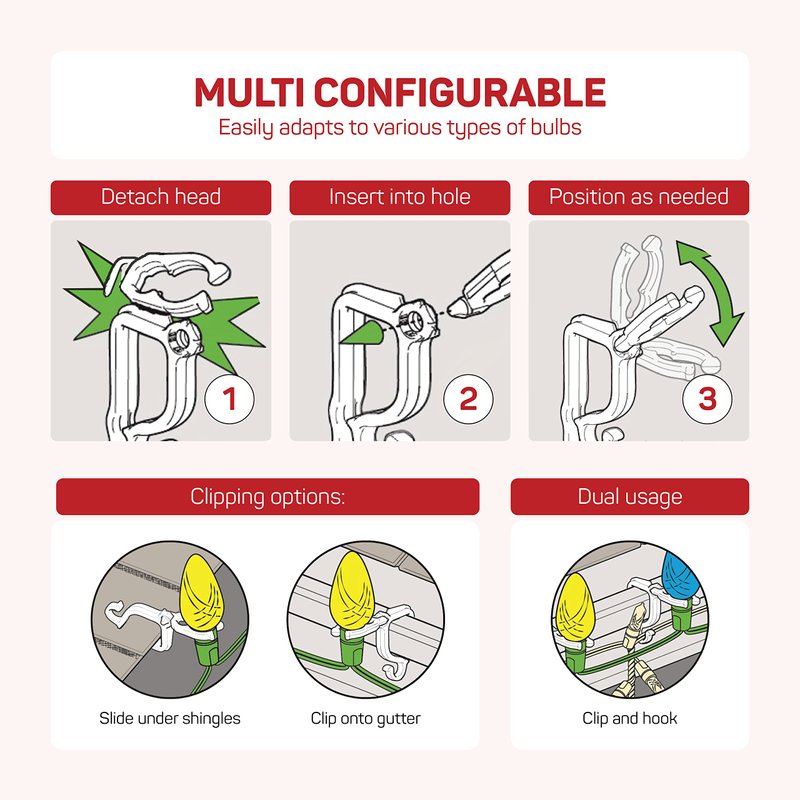 MULTI CONFIGURABLE
Easily adapts to various types of bulbs

Detach head
1

Insert into hole
2

Position as needed
3

Clipping options:

Slide under shingles

Clip onto gutter

Dual usage

Clip and hook