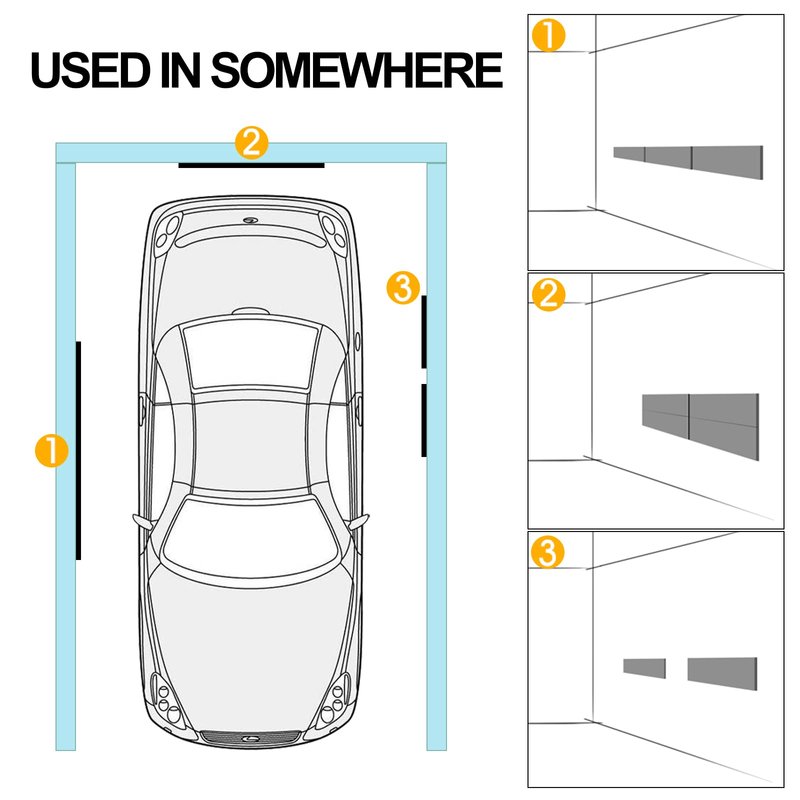 USED IN SOMEWHERE

2

3

1

1

2

3