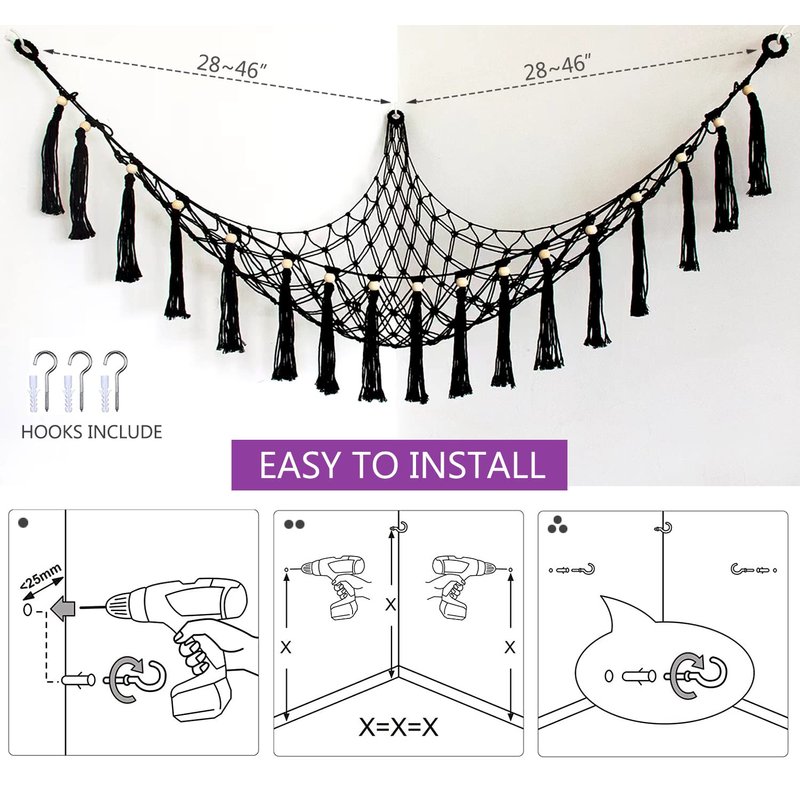 28~46"

28~46"

HOOKS INCLUDE

EASY TO INSTALL

<25mm

X

X

X

X=X=X