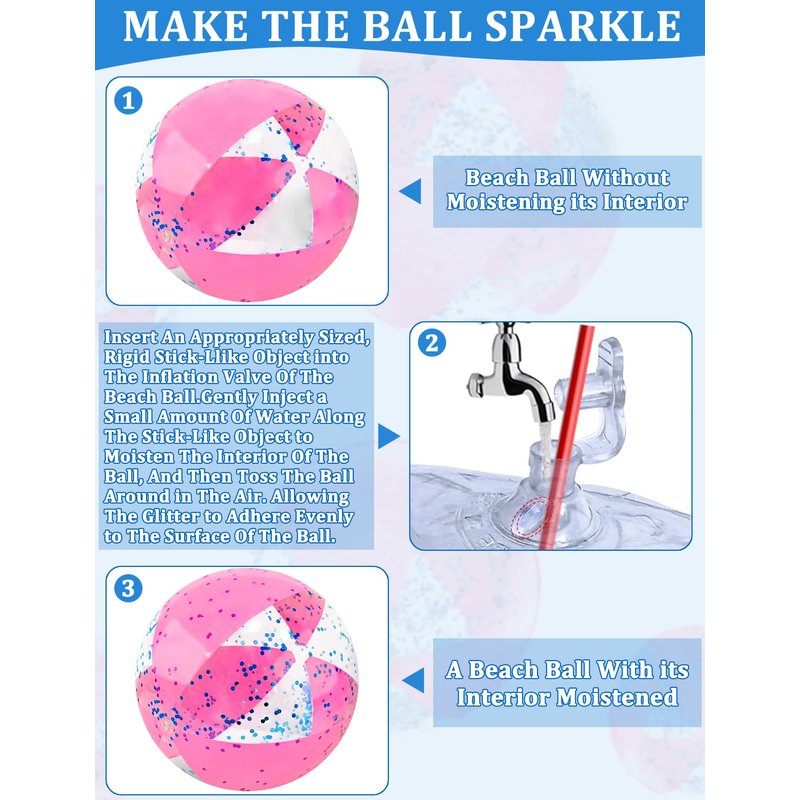 MAKE THE BALL SPARKLE

1

Beach Ball Without Moistening its Interior

Insert An Appropriately Sized, Rigid Stick-Llike Object into The Inflation Valve Of The Beach Ball.Gently Inject a Small Amount Of Water Along The Stick-Like Object to Moisten The Interior Of The Ball, And Then Toss The Ball Around in The Air. Allowing The Glitter to Adhere Evenly to The Surface Of The Ball.

2

3

A Beach Ball With its Interior Moistened