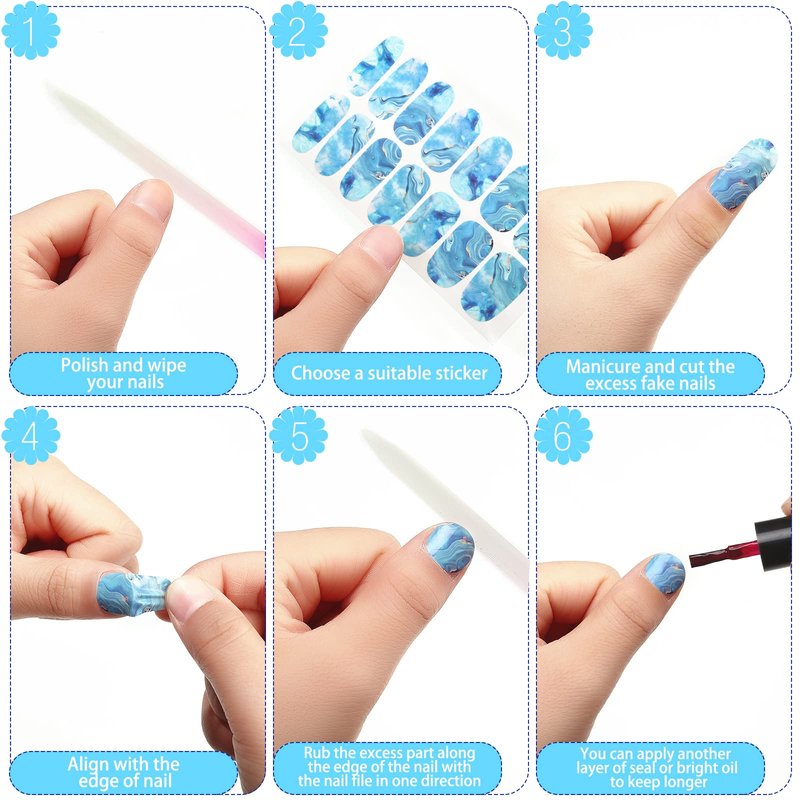 1

Polish and wipe your nails

2

Choose a suitable sticker

3

Manicure and cut the excess fake nails

4

Align with the edge of nail

5

Rub the excess part along the edge of the nail with the nail file in one direction

6

You can apply another layer of seal or bright oil to keep longer