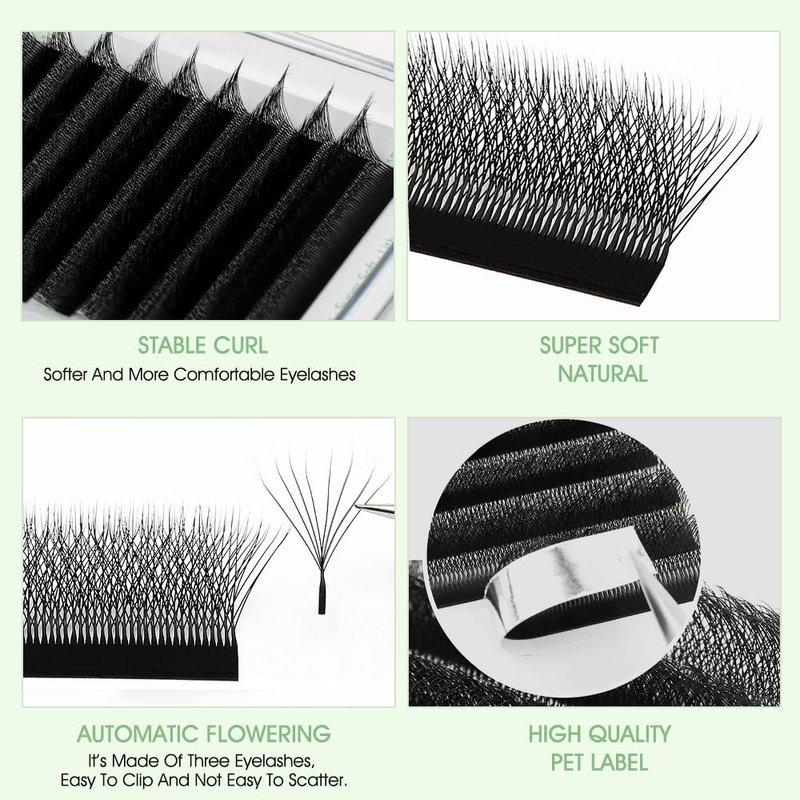 STABLE CURL
Softer And More Comfortable Eyelashes

SUPER SOFT
NATURAL

AUTOMATIC FLOWERING
It's Made Of Three Eyelashes,
Easy To Clip And Not Easy To Scatter.

HIGH QUALITY
PET LABEL