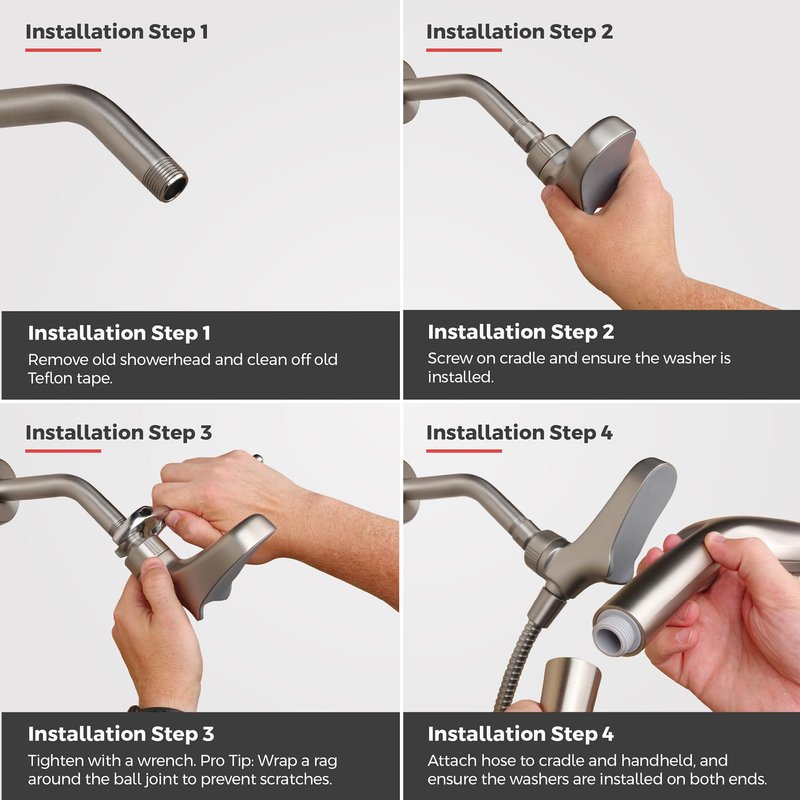 Installation Step 1

Installation Step 1
Remove old showerhead and clean off old Teflon tape.

Installation Step 2

Installation Step 2
Screw on cradle and ensure the washer is installed.

Installation Step 3

Installation Step 3
Tighten with a wrench. Pro Tip: Wrap a rag around the ball joint to prevent scratches.

Installation Step 4

Installation Step 4
Attach hose to cradle and handheld, and ensure the washers are installed on both ends.