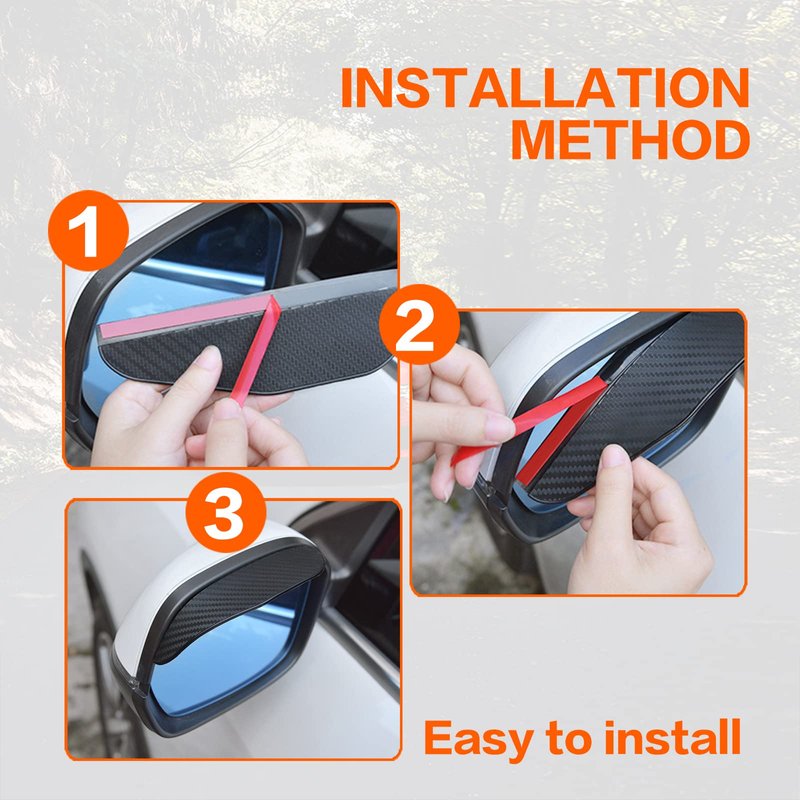 INSTALLATION METHOD

1

2

3

Easy to install