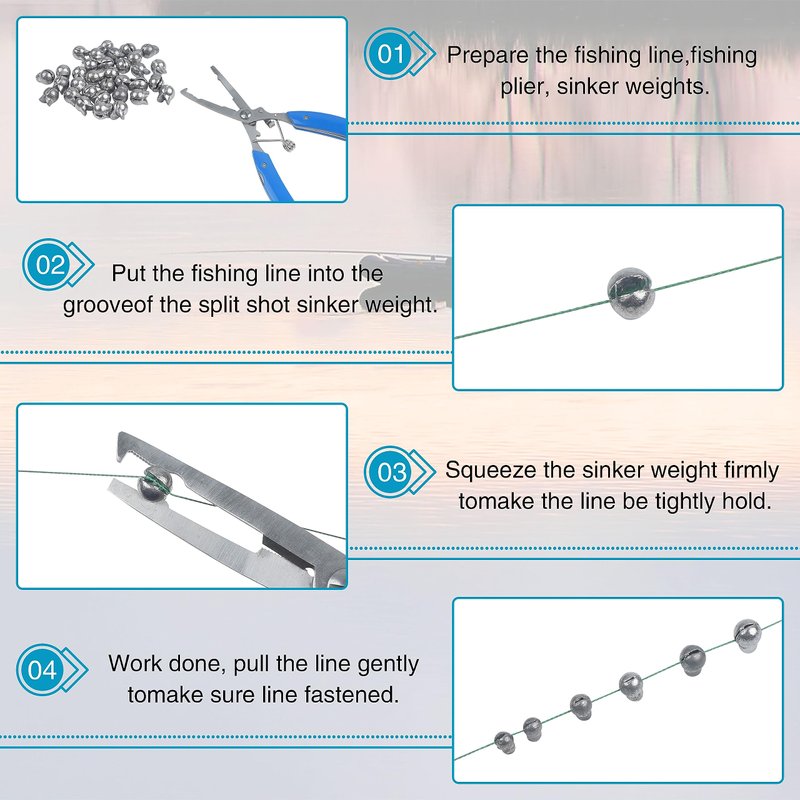 01 Prepare the fishing line,fishing plier, sinker weights.

02 Put the fishing line into the grooveof the split shot sinker weight.

03 Squeeze the sinker weight firmly tomake the line be tightly hold.

04 Work done, pull the line gently tomake sure line fastened.