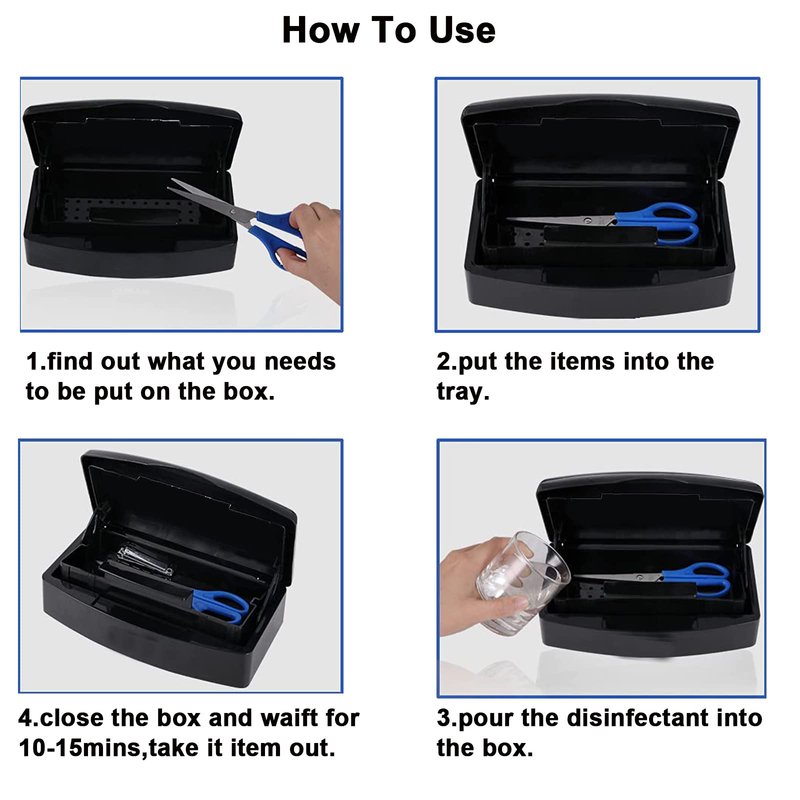 How To Use

1.find out what you needs to be put on the box.

2.put the items into the tray.

4.close the box and waift for 10-15mins,take it item out.

3.pour the disinfectant into the box.