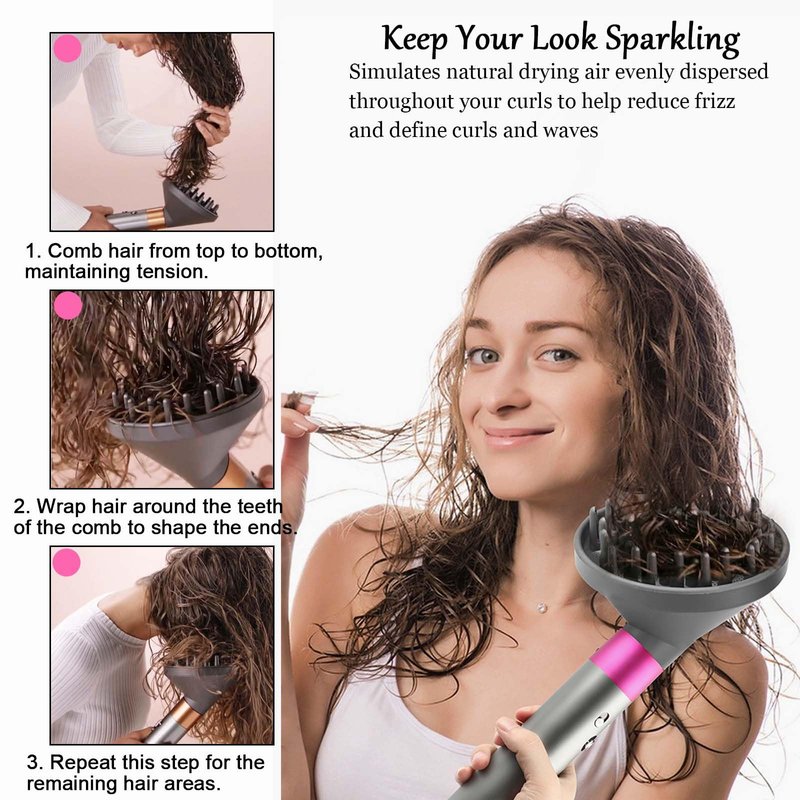 Keep Your Look Sparkling

Simulates natural drying air evenly dispersed throughout your curls to help reduce frizz and define curls and waves

1. Comb hair from top to bottom, maintaining tension.

2. Wrap hair around the teeth of the comb to shape the ends.

3. Repeat this step for the remaining hair areas.