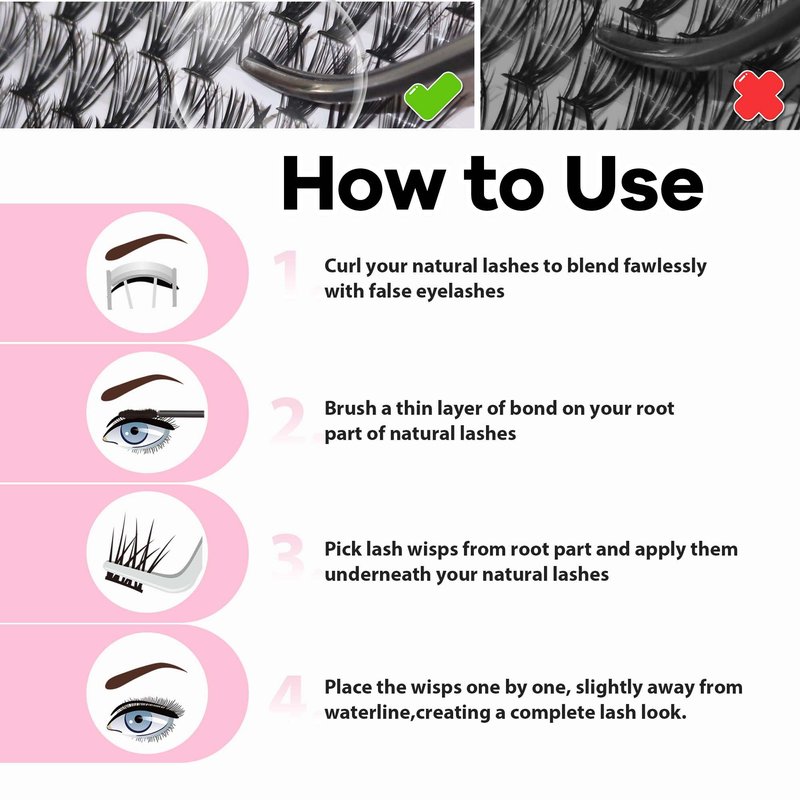 How to Use

1. Curl your natural lashes to blend fawlessly with false eyelashes

2. Brush a thin layer of bond on your root part of natural lashes

3. Pick lash wisps from root part and apply them underneath your natural lashes

4. Place the wisps one by one, slightly away from waterline,creating a complete lash look.