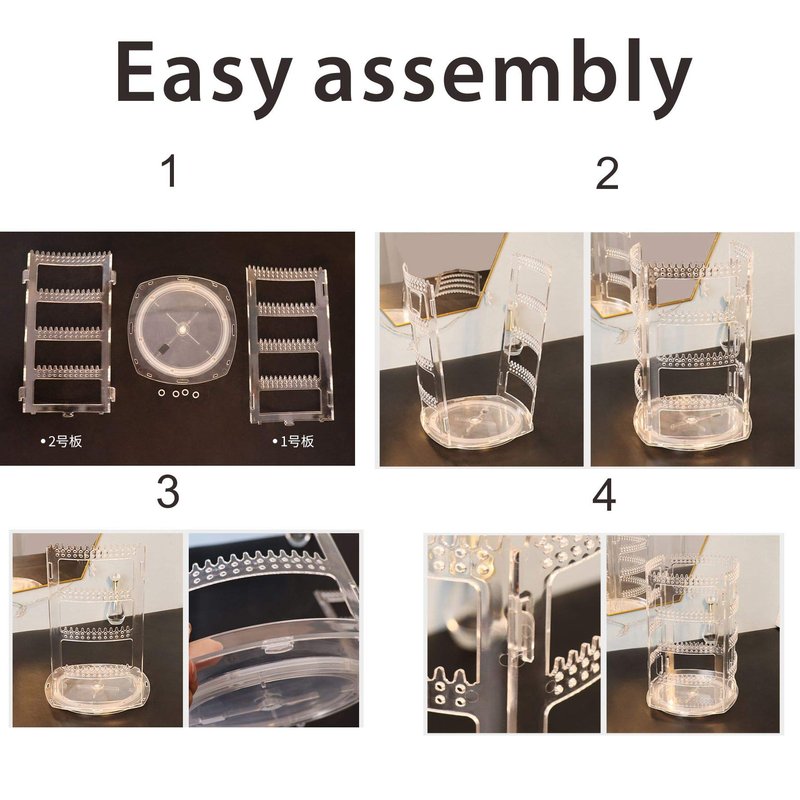 Easy assembly

1

2

•2号板

•1号板

3

4