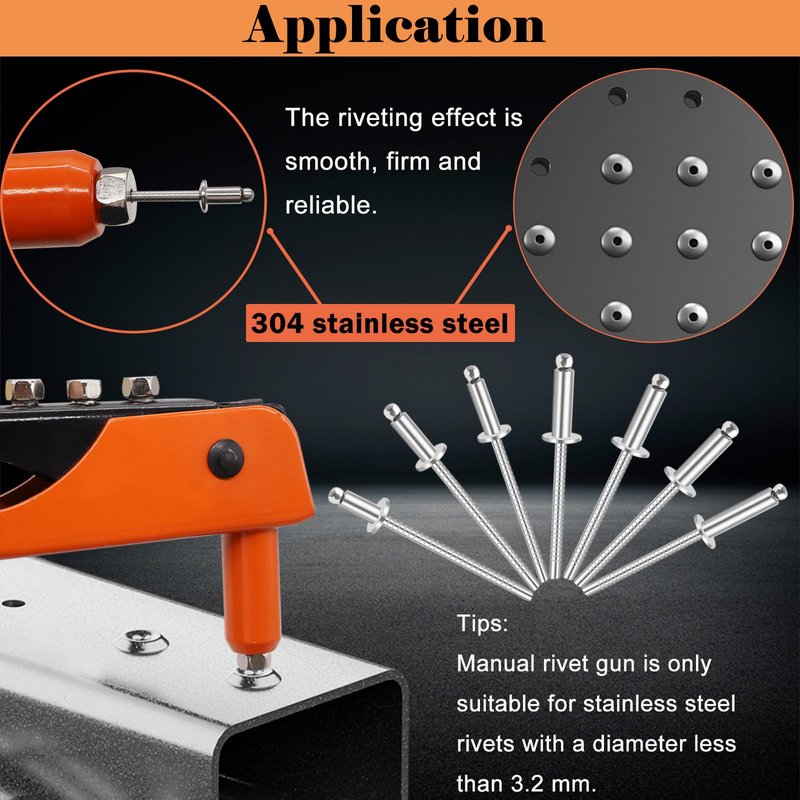 Application

The riveting effect is smooth, firm and reliable.

304 stainless steel

Tips:
Manual rivet gun is only suitable for stainless steel rivets with a diameter less than 3.2 mm.