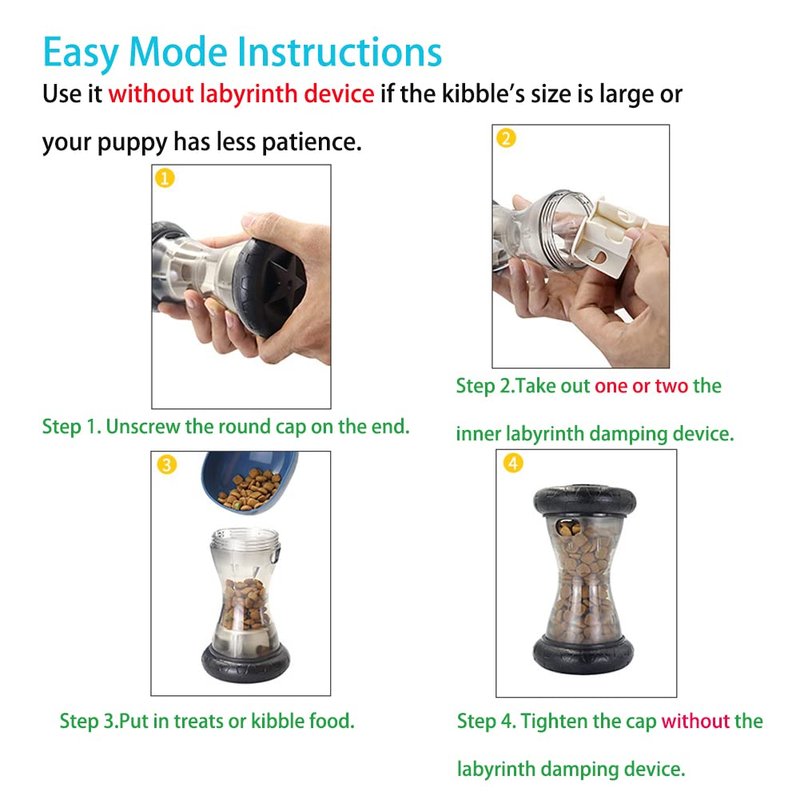 Easy Mode Instructions

Use it without labyrinth device if the kibble's size is large or your puppy has less patience.

1

Step 1. Unscrew the round cap on the end.

2

Step 2.Take out one or two the inner labyrinth damping device.

3

Step 3.Put in treats or kibble food.

4

Step 4. Tighten the cap without the labyrinth damping device.