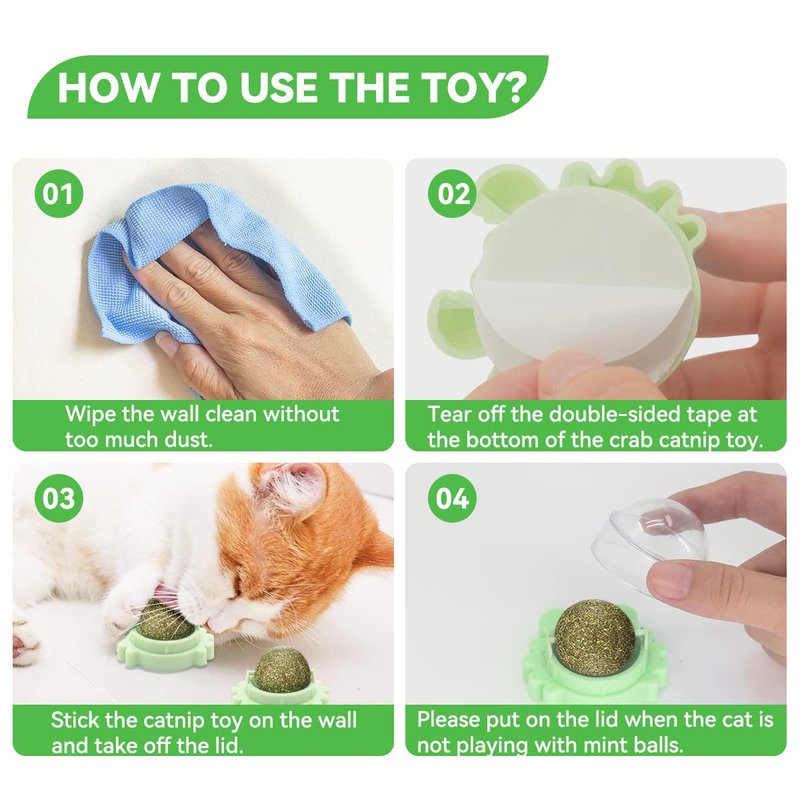 HOW TO USE THE TOY?

01

Wipe the wall clean without too much dust.

02

Tear off the double-sided tape at the bottom of the crab catnip toy.

03

Stick the catnip toy on the wall and take off the lid.

04

Please put on the lid when the cat is not playing with mint balls.