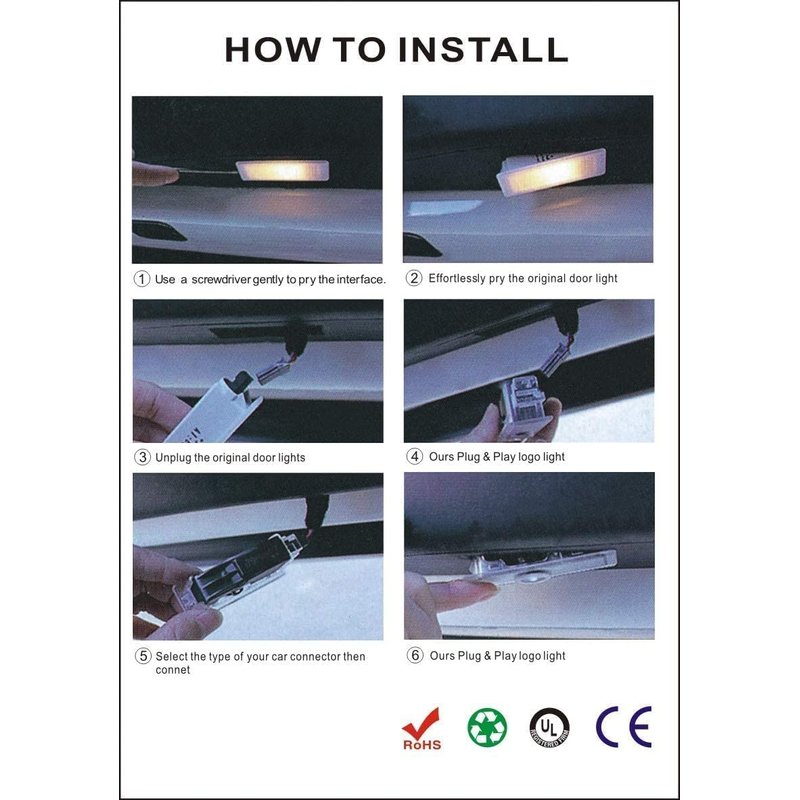 HOW TO INSTALL

① Use a screwdriver gently to pry the interface.

② Effortlessly pry the original door light

③ Unplug the original door lights

④ Ours Plug & Play logo light

⑤ Select the type of your car connector then connet

⑥ Ours Plug & Play logo light

RoHS

UL
REGISTERED FIRM

CE