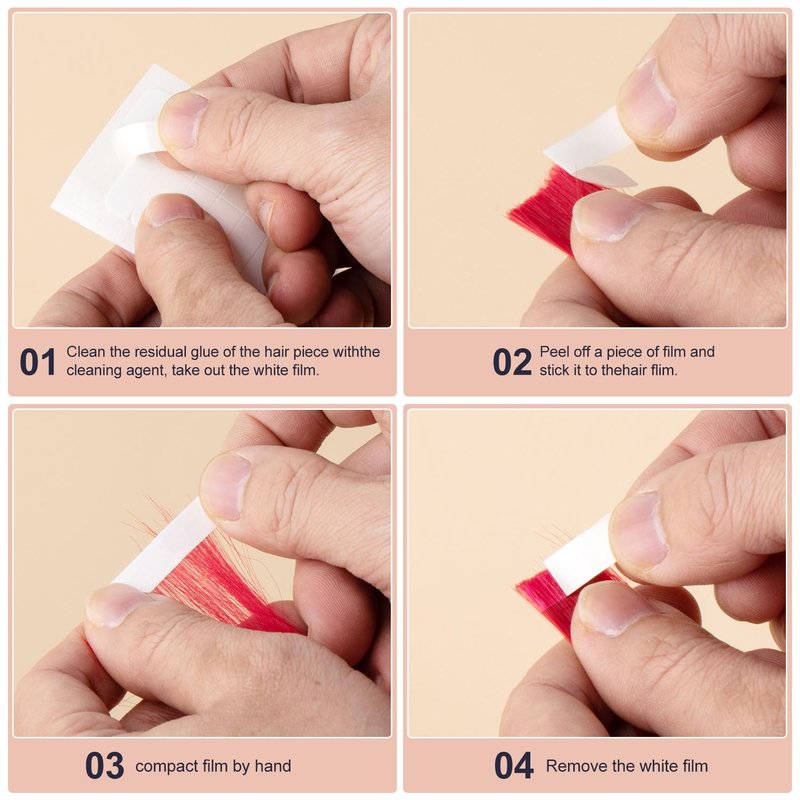 01 Clean the residual glue of the hair piece withthe cleaning agent, take out the white film.

02 Peel off a piece of film and stick it to thehair film.

03 compact film by hand

04 Remove the white film