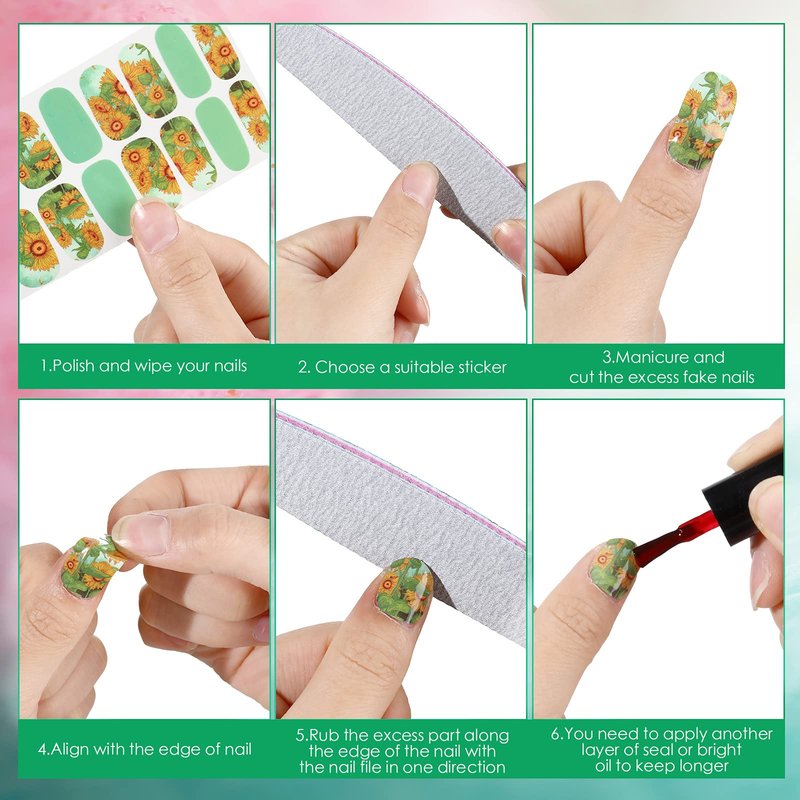 1.Polish and wipe your nails

2. Choose a suitable sticker

3.Manicure and cut the excess fake nails

4.Align with the edge of nail

5.Rub the excess part along the edge of the nail with the nail file in one direction

6.You need to apply another layer of seal or bright oil to keep longer