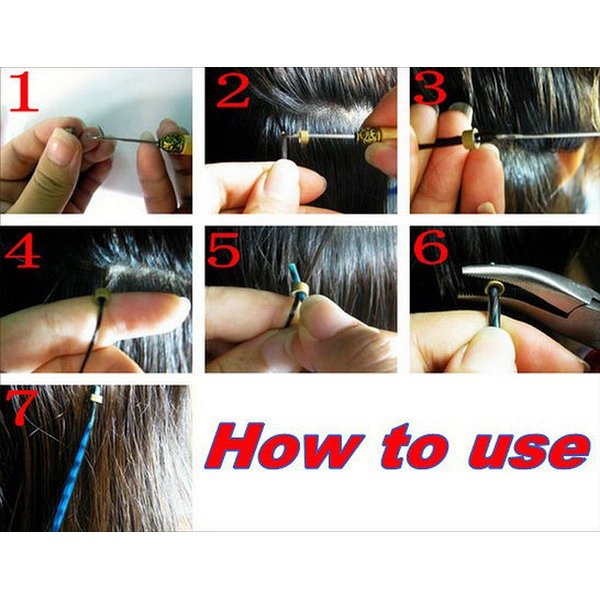 1
2
3
4
5
6
7
How to use