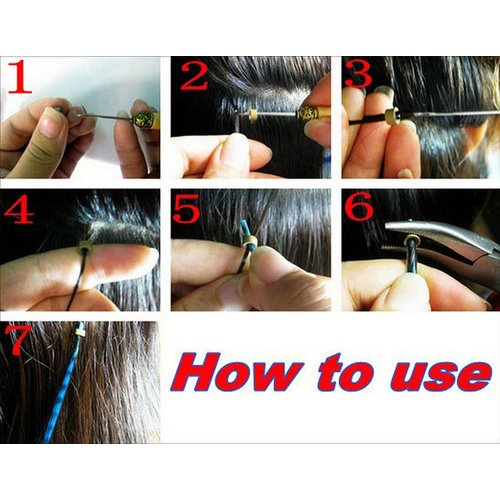 1

2

3

4

5

6

7

How to use