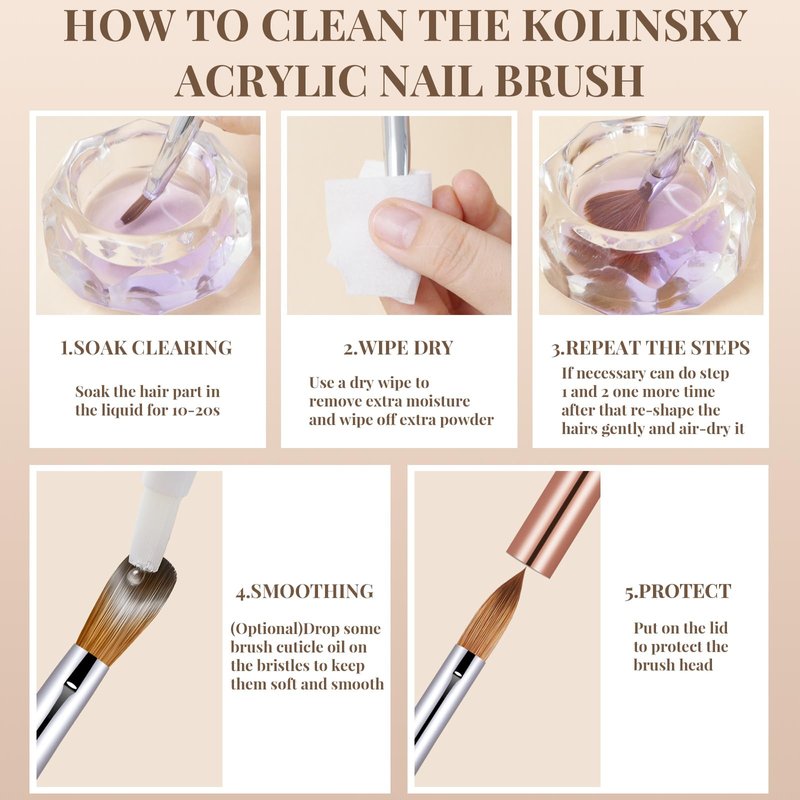 HOW TO CLEAN THE KOLINSKY ACRYLIC NAIL BRUSH

1.SOAK CLEARING

Soak the hair part in the liquid for 10-20s

2.WIPE DRY

Use a dry wipe to remove extra moisture and wipe off extra powder

3.REPEAT THE STEPS

If necessary can do step 1 and 2 one more time after that re-shape the hairs gently and air-dry it

4.SMOOTHING

(Optional)Drop some brush cuticle oil on the bristles to keep them soft and smooth

5.PROTECT

Put on the lid to protect the brush head