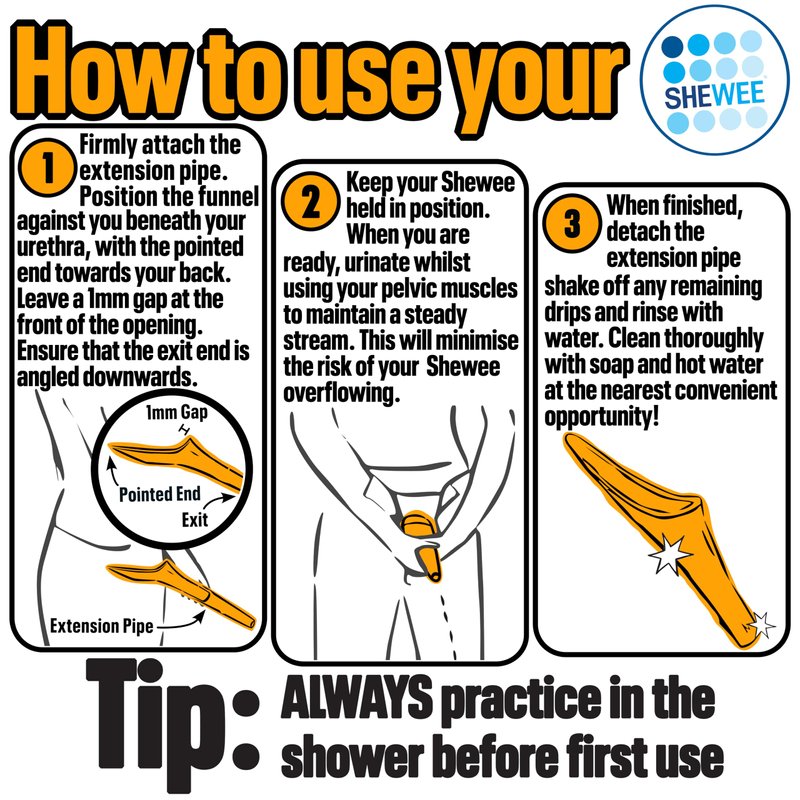 How to use your SHEWEE

1 Firmly attach the extension pipe. Position the funnel against you beneath your urethra, with the pointed end towards your back. Leave a 1mm gap at the front of the opening. Ensure that the exit end is angled downwards.

1mm Gap
Pointed End
Exit
Extension Pipe

2 Keep your Shewee held in position. When you are ready, urinate whilst using your pelvic muscles to maintain a steady stream. This will minimise the risk of your Shewee overflowing.

3 When finished, detach the extension pipe shake off any remaining drips and rinse with water. Clean thoroughly with soap and hot water at the nearest convenient opportunity!

Tip: ALWAYS practice in the shower before first use