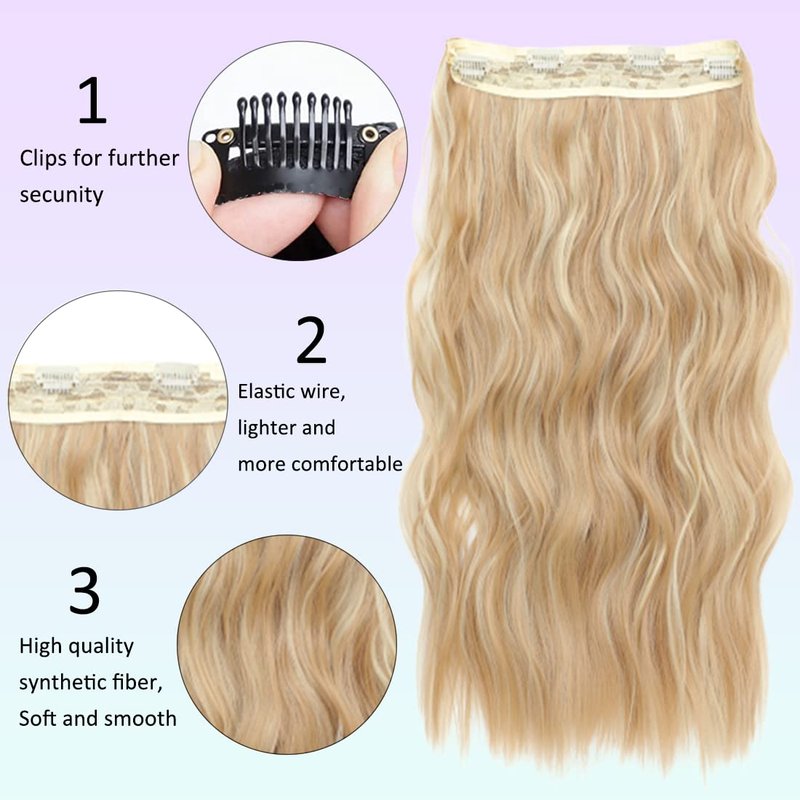 1

Clips for further secunity

2

Elastic wire, lighter and more comfortable

3

High quality synthetic fiber, Soft and smooth