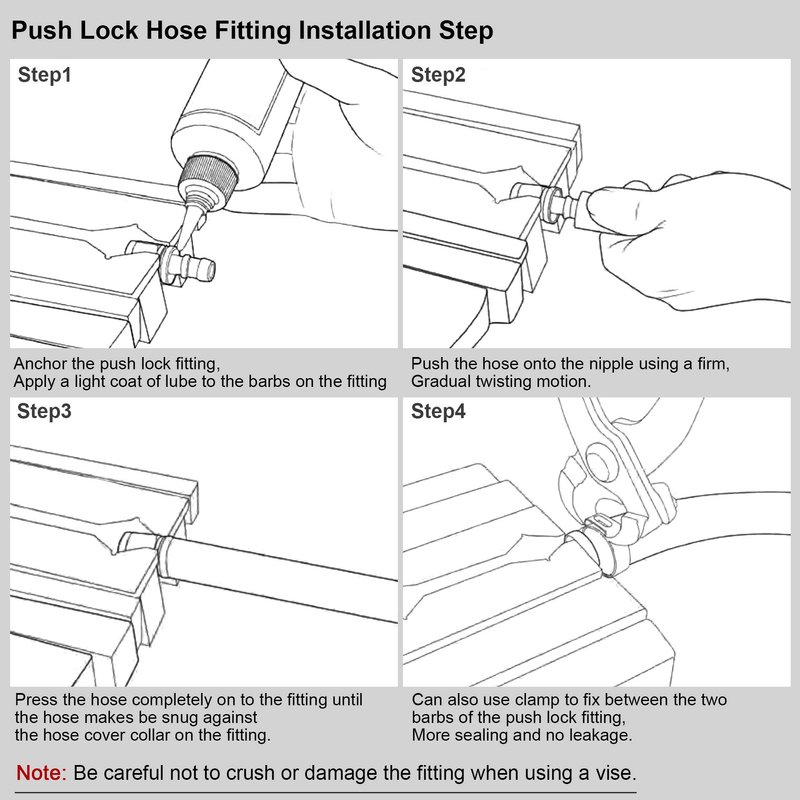 Push Lock Hose Fitting Installation Step

Step1

Anchor the push lock fitting,
Apply a light coat of lube to the barbs on the fitting

Step2

Push the hose onto the nipple using a firm,
Gradual twisting motion.

Step3

Press the hose completely on to the fitting until the hose makes be snug against the hose cover collar on the fitting.

Step4

Can also use clamp to fix between the two barbs of the push lock fitting,
More sealing and no leakage.

Note: Be careful not to crush or damage the fitting when using a vise.