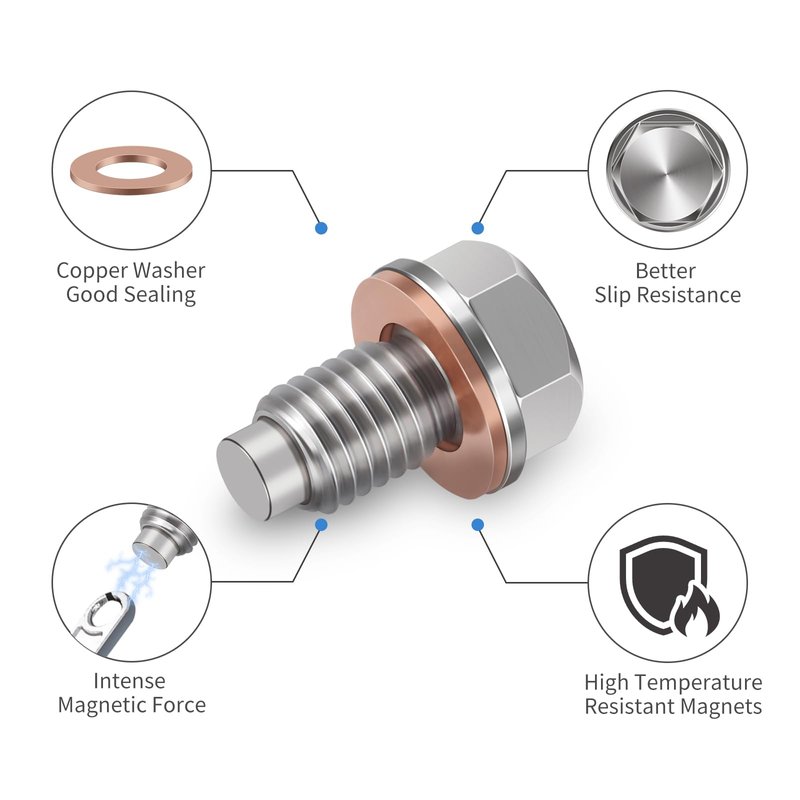 Copper Washer
Good Sealing

Better
Slip Resistance

Intense
Magnetic Force

High Temperature
Resistant Magnets