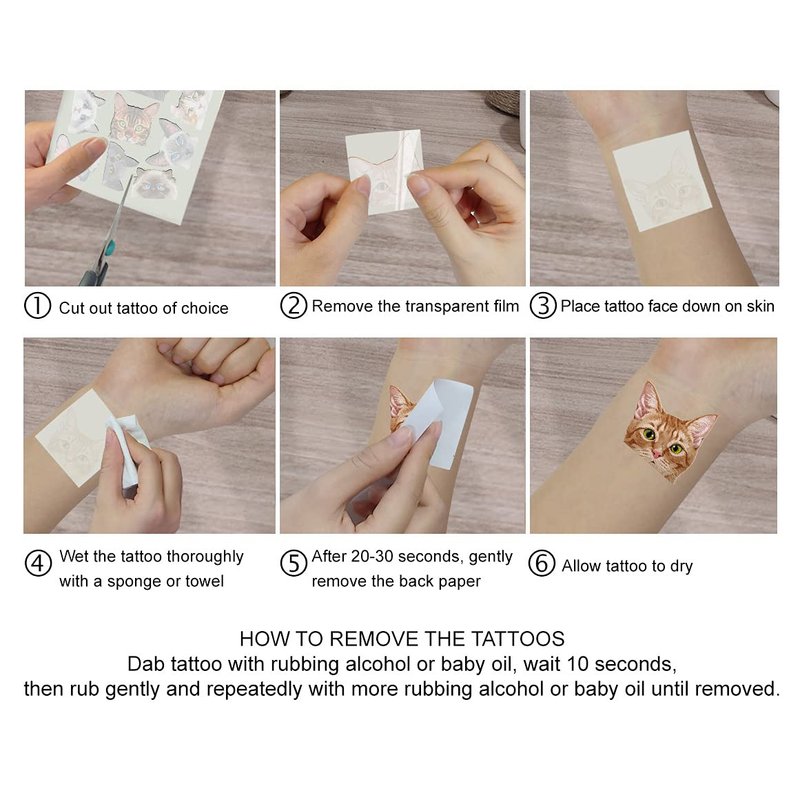 ① Cut out tattoo of choice

② Remove the transparent film

③ Place tattoo face down on skin

④ Wet the tattoo thoroughly with a sponge or towel

⑤ After 20-30 seconds, gently remove the back paper

⑥ Allow tattoo to dry

HOW TO REMOVE THE TATTOOS
Dab tattoo with rubbing alcohol or baby oil, wait 10 seconds, then rub gently and repeatedly with more rubbing alcohol or baby oil until removed.