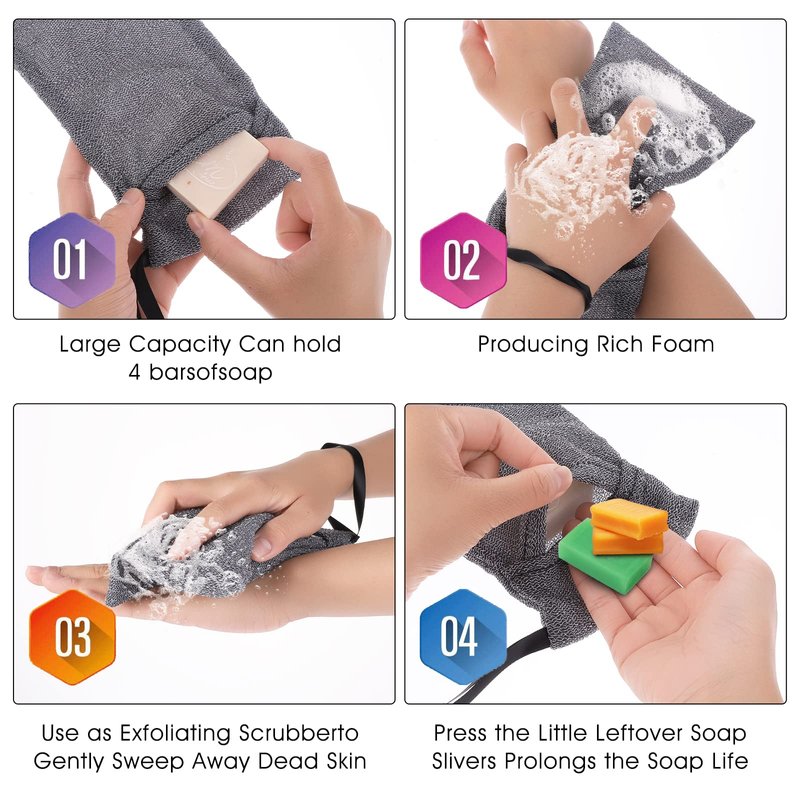 01

Large Capacity Can hold 4 barsofsoap

02

Producing Rich Foam

03

Use as Exfoliating Scrubberto Gently Sweep Away Dead Skin

04

Press the Little Leftover Soap Slivers Prolongs the Soap Life