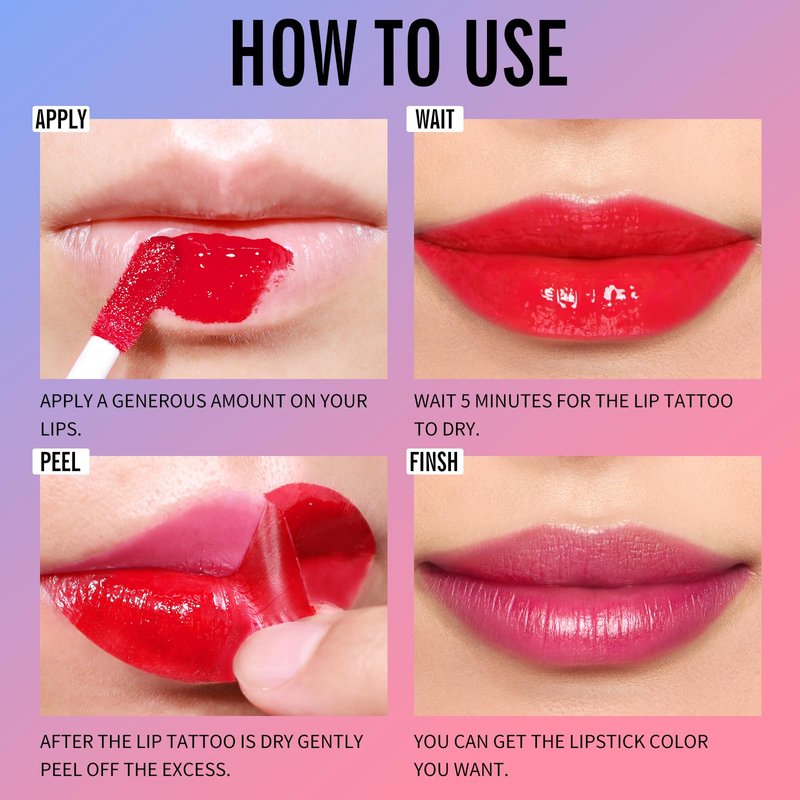 HOW TO USE

APPLY

APPLY A GENEROUS AMOUNT ON YOUR LIPS.

WAIT

WAIT 5 MINUTES FOR THE LIP TATTOO TO DRY.

PEEL

AFTER THE LIP TATTOO IS DRY GENTLY PEEL OFF THE EXCESS.

FINSH

YOU CAN GET THE LIPSTICK COLOR YOU WANT.