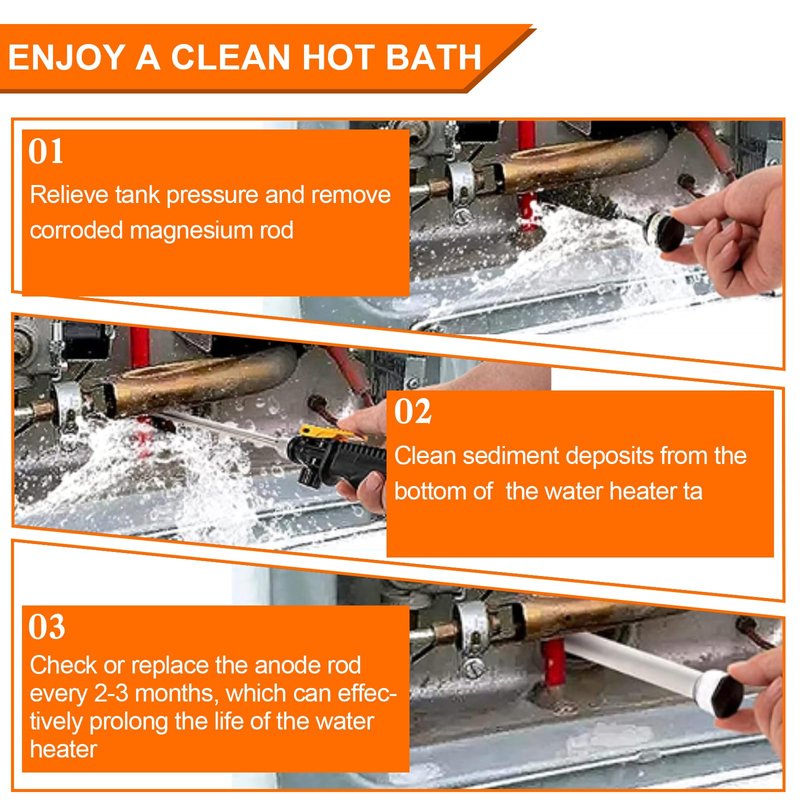 ENJOY A CLEAN HOT BATH

01
Relieve tank pressure and remove corroded magnesium rod

02
Clean sediment deposits from the bottom of  the water heater ta

03
Check or replace the anode rod every 2-3 months, which can effectively prolong the life of the water heater