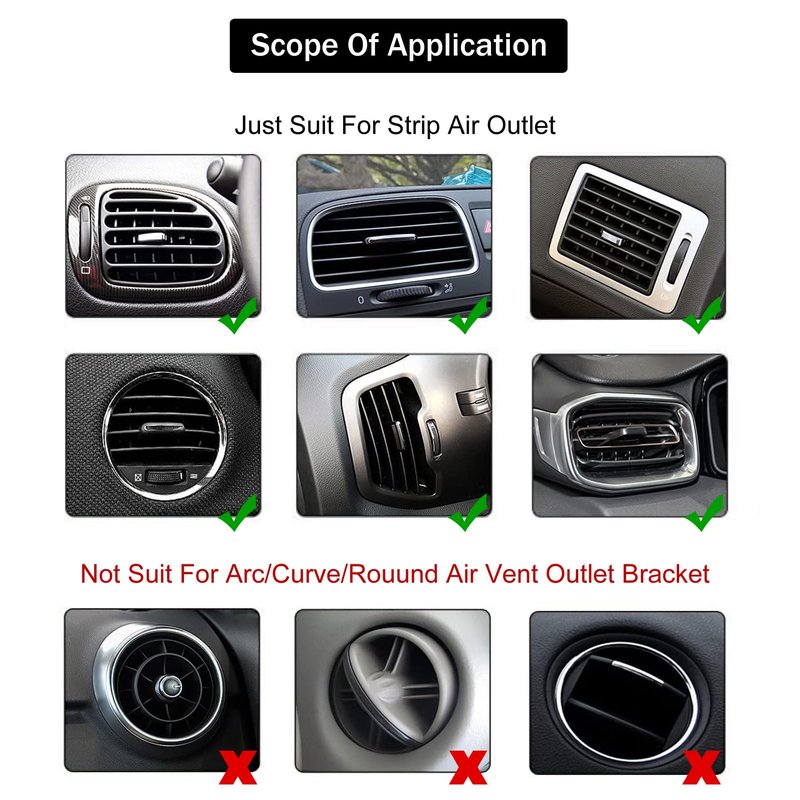 Scope Of Application

Just Suit For Strip Air Outlet

Not Suit For Arc/Curve/Rouund Air Vent Outlet Bracket