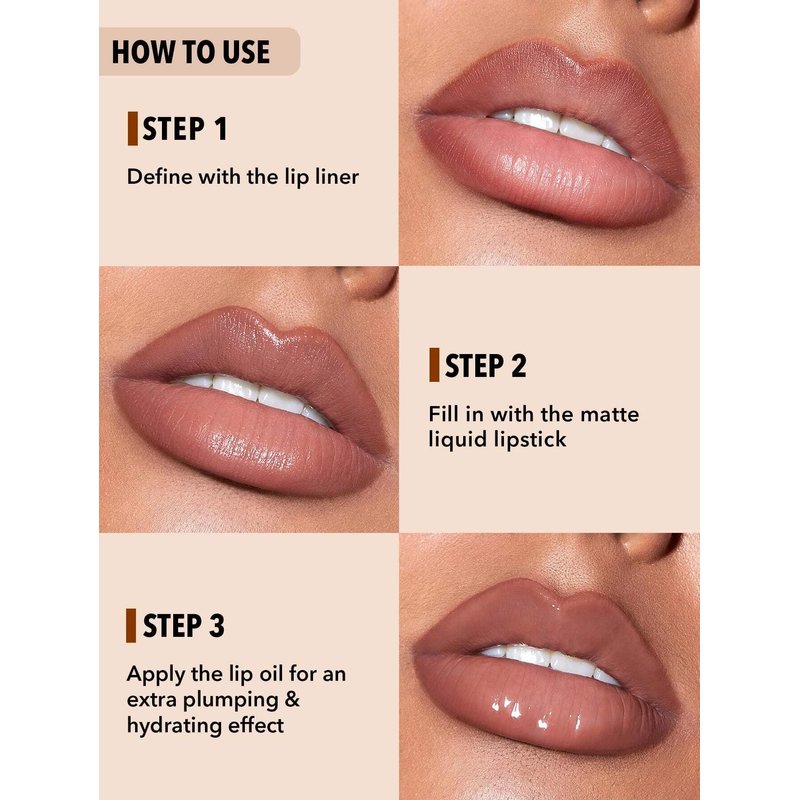 HOW TO USE

STEP 1

Define with the lip liner

STEP 2

Fill in with the matte liquid lipstick

STEP 3

Apply the lip oil for an extra plumping & hydrating effect