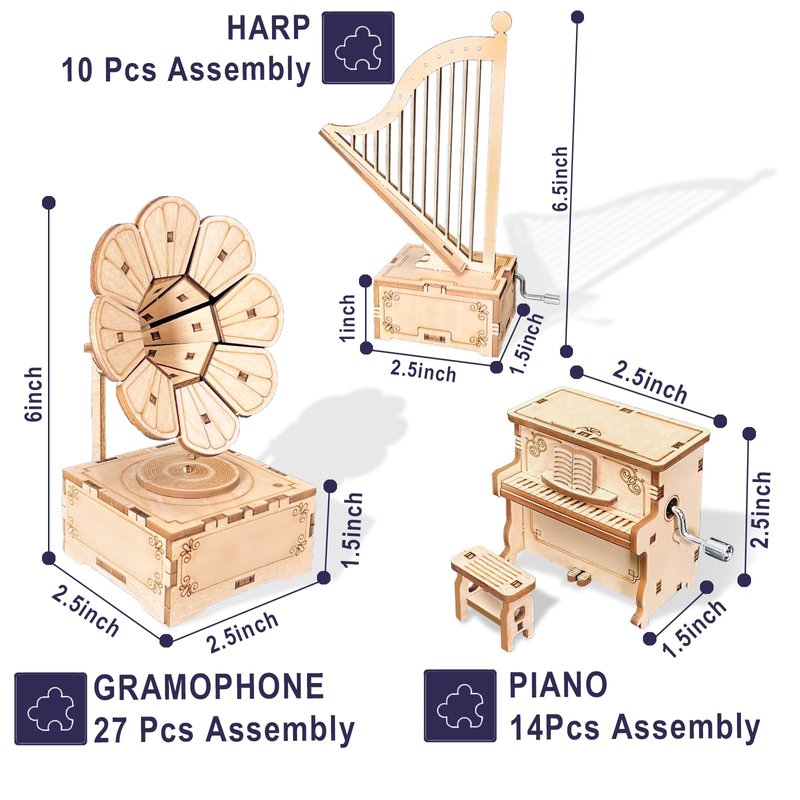 HARP
10 Pcs Assembly

6.5inch

1inch

2.5inch

1.5inch

6inch

2.5inch

2.5inch

1.5inch

2.5inch

2.5inch

1.5inch

GRAMOPHONE
27 Pcs Assembly

PIANO
14Pcs Assembly