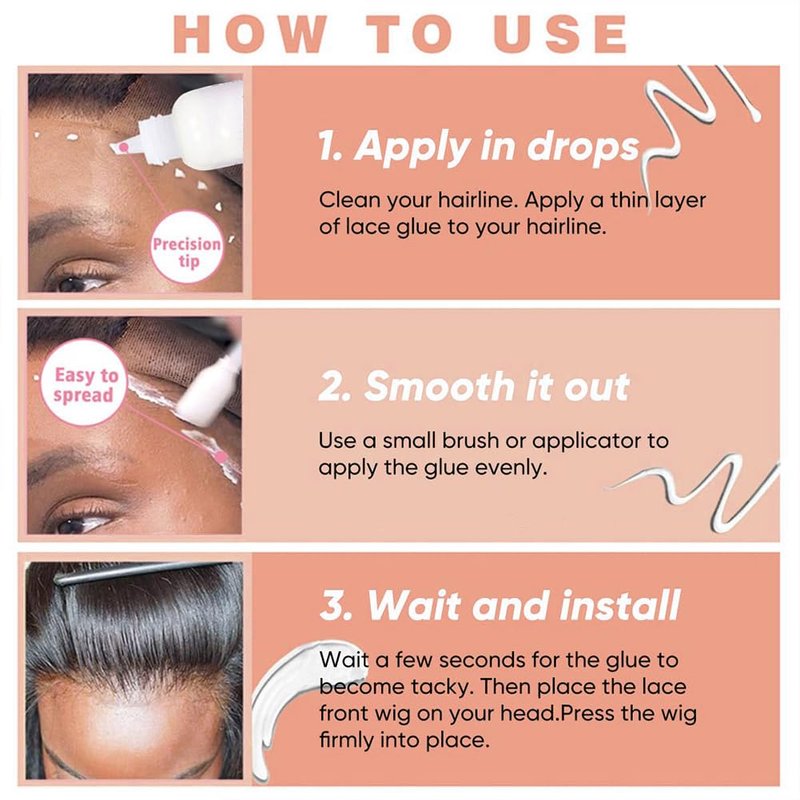 HOW TO USE

Precision tip

1. Apply in drops

Clean your hairline. Apply a thin layer of lace glue to your hairline.

Easy to spread

2. Smooth it out

Use a small brush or applicator to apply the glue evenly.

3. Wait and install

Wait a few seconds for the glue to become tacky. Then place the lace front wig on your head.Press the wig firmly into place.