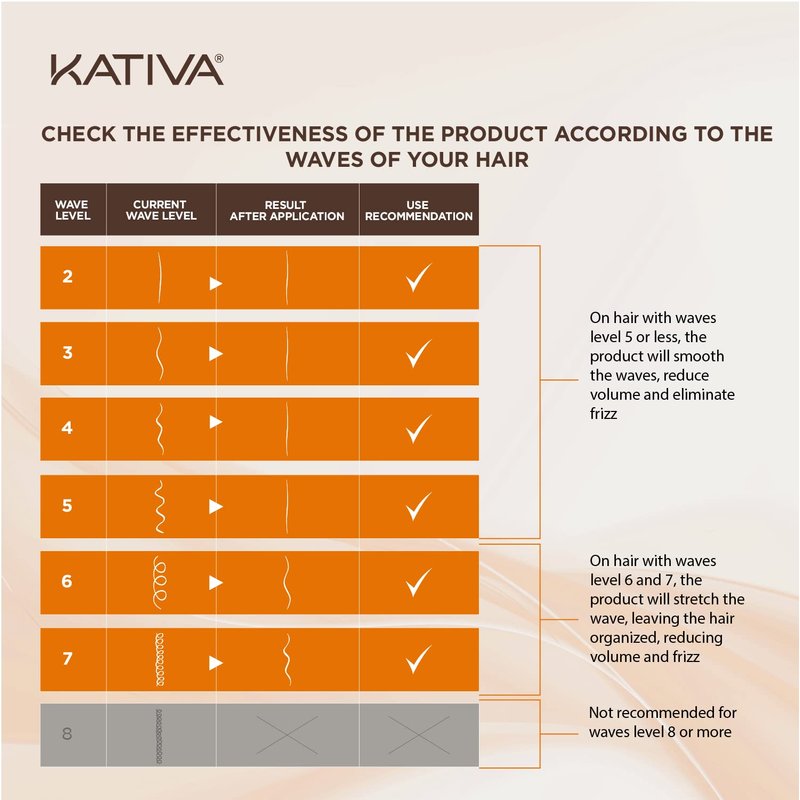 KATIVA®

CHECK THE EFFECTIVENESS OF THE PRODUCT ACCORDING TO THE WAVES OF YOUR HAIR

| WAVE LEVEL | CURRENT WAVE LEVEL | RESULT AFTER APPLICATION | USE RECOMMENDATION |
|---|---|---|---|
| 2 | | | ✓ |
| 3 | | | ✓ |
| 4 | | | ✓ |
| 5 | | | ✓ |
| 6 | | | ✓ |
| 7 | | | ✓ |
| 8 | | | |

On hair with waves level 5 or less, the product will smooth the waves, reduce volume and eliminate frizz

On hair with waves level 6 and 7, the product will stretch the wave, leaving the hair organized, reducing volume and frizz

Not recommended for waves level 8 or more